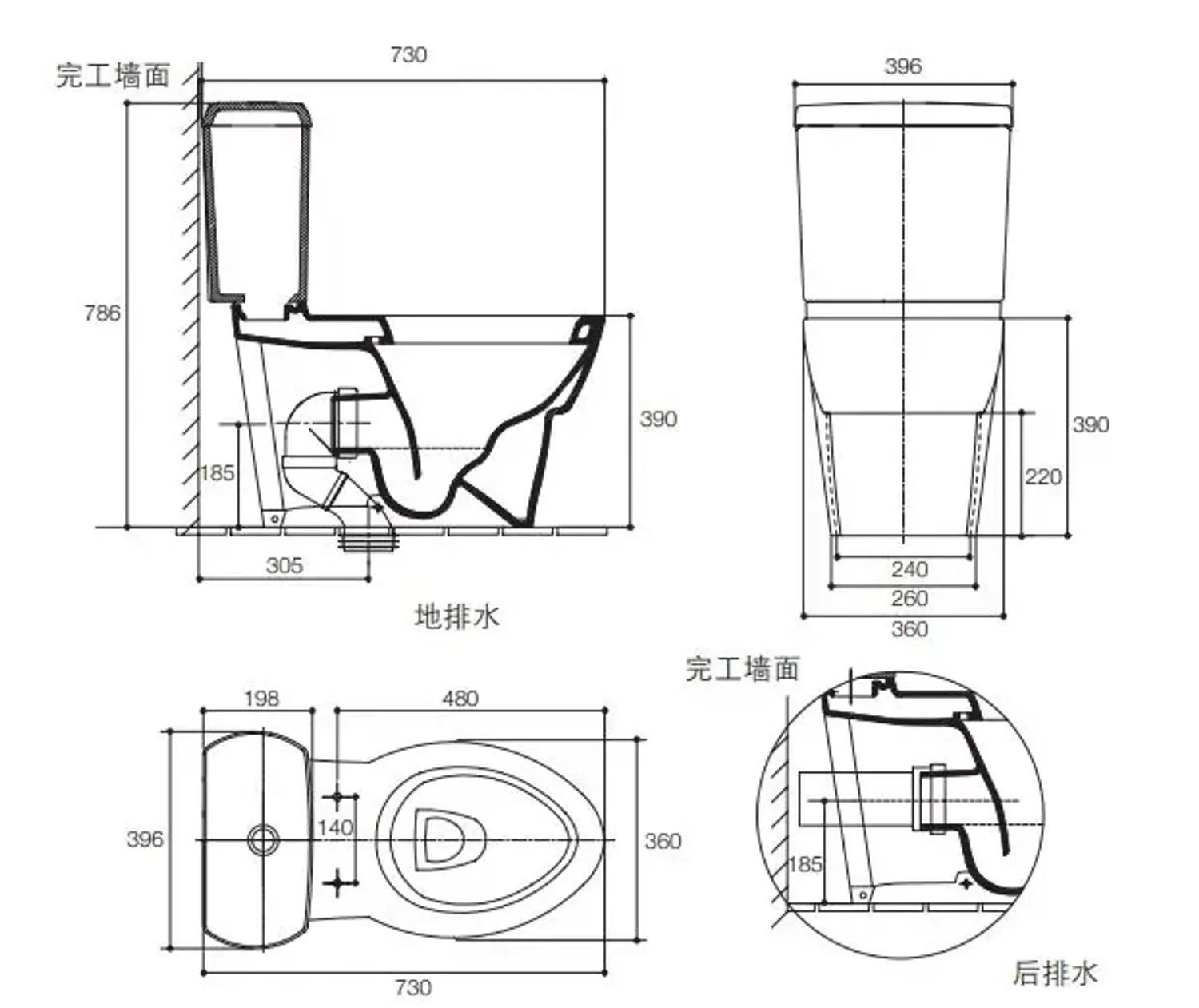 完工墙面
730
786
390
185
305
地排水
396
390
220
240
260
360
198
480
396
140
360
730
完工墙面
185
后排水