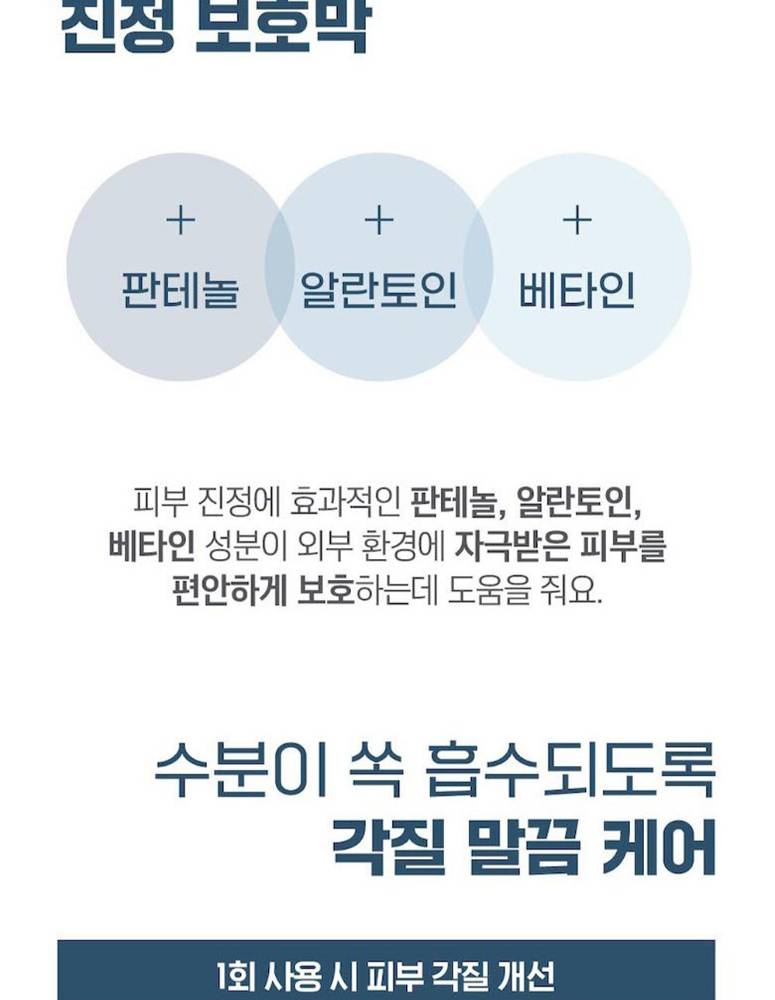 진정 보호막

+
판테놀

+
알란토인

+
베타인

피부 진정에 효과적인 판테놀, 알란토인, 베타인 성분이 외부 환경에 자극받은 피부를 편안하게 보호하는데 도움을 줘요.

수분이 쏙 흡수되도록
각질 말끔 케어

1회 사용 시 피부 각질 개선