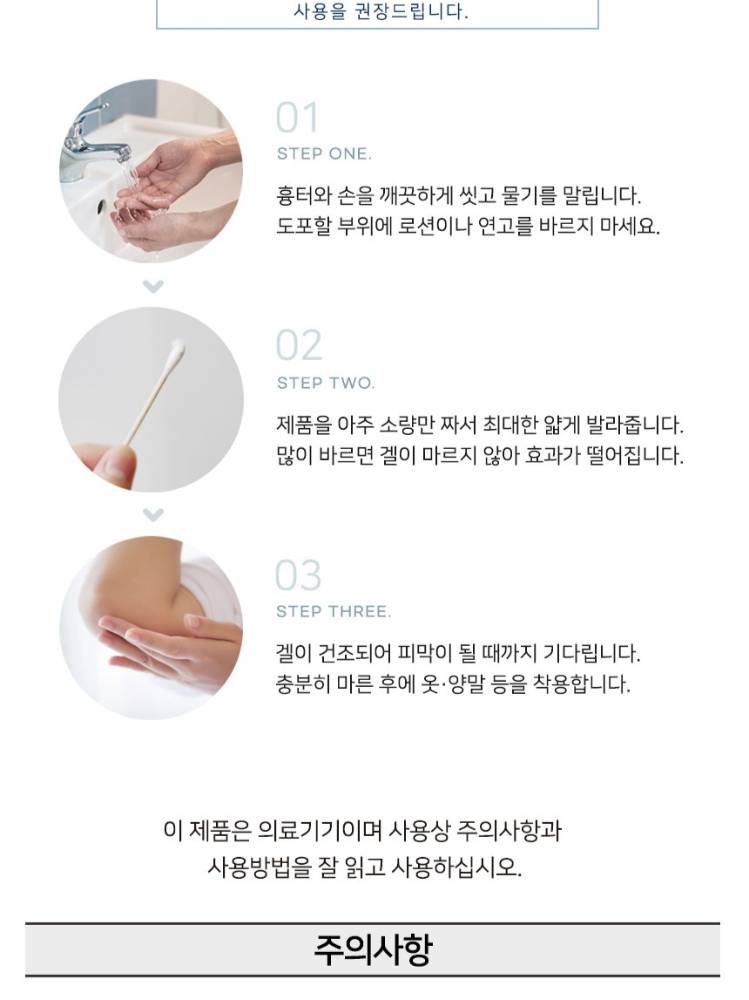 사용을 권장드립니다.

01
STEP ONE.
흉터와 손을 깨끗하게 씻고 물기를 말립니다.
도포할 부위에 로션이나 연고를 바르지 마세요.

02
STEP TWO.
제품을 아주 소량만 짜서 최대한 얇게 발라줍니다.
많이 바르면 겔이 마르지 않아 효과가 떨어집니다.

03
STEP THREE.
겔이 건조되어 피막이 될 때까지 기다립니다.
충분히 마른 후에 옷·양말 등을 착용합니다.

이 제품은 의료기기이며 사용상 주의사항과
사용방법을 잘 읽고 사용하십시오.

주의사항