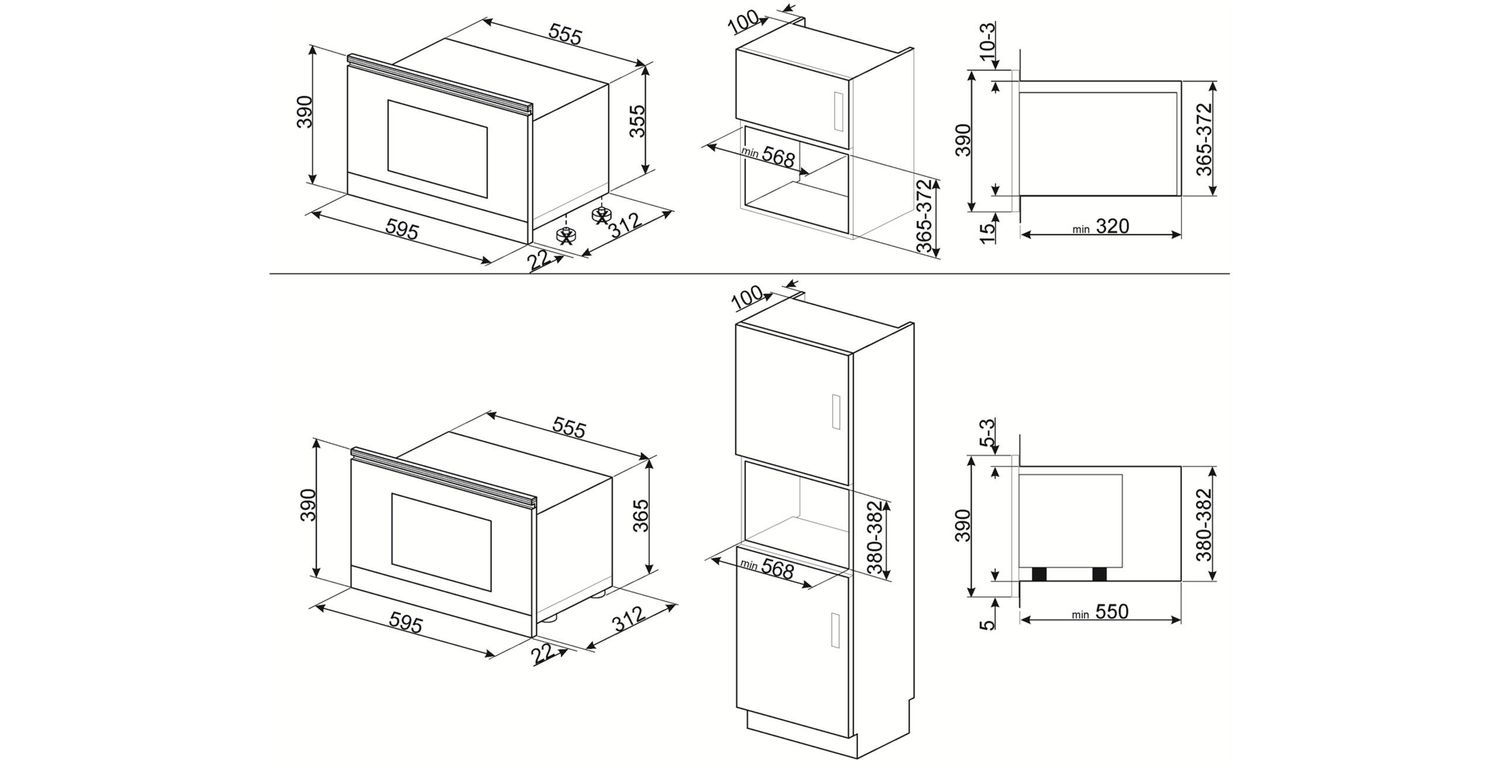 555
390
355
595
22
312
100
min 568
365-372
10-3
390
365-372
15
min 320

555
390
365
595
22
312
100
380-382
min 568
5-3
390
380-382
5
min 550