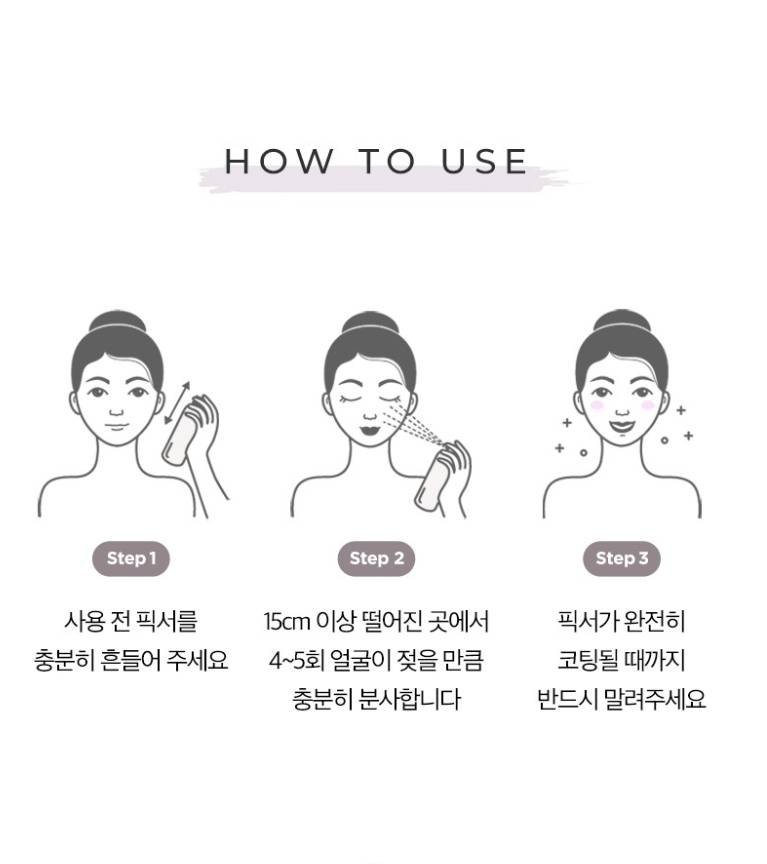 HOW TO USE

Step 1

사용 전 픽서를
충분히 흔들어 주세요

Step 2

15cm 이상 떨어진 곳에서
4~5회 얼굴이 젖을 만큼
충분히 분사합니다

Step 3

픽서가 완전히
코팅될 때까지
반드시 말려주세요