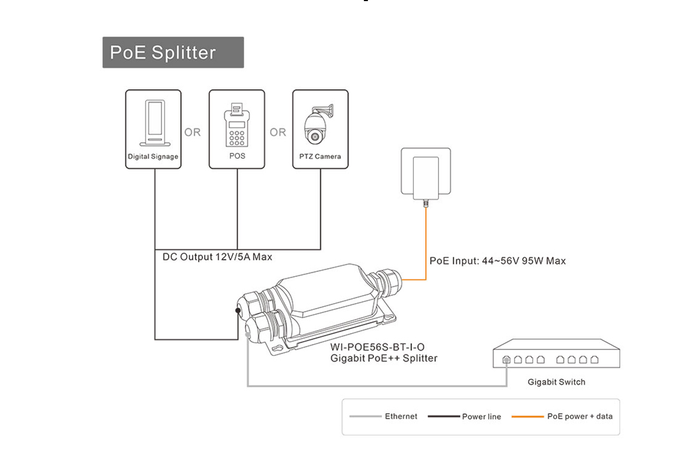 PoE Splitter

Digital Signage OR POS OR PTZ Camera

DC Output 12V/5A Max

PoE Input: 44~56V 95W Max

WI-POE56S-BT-I-O
Gigabit PoE++ Splitter

Gigabit Switch

Ethernet Power line PoE power + data