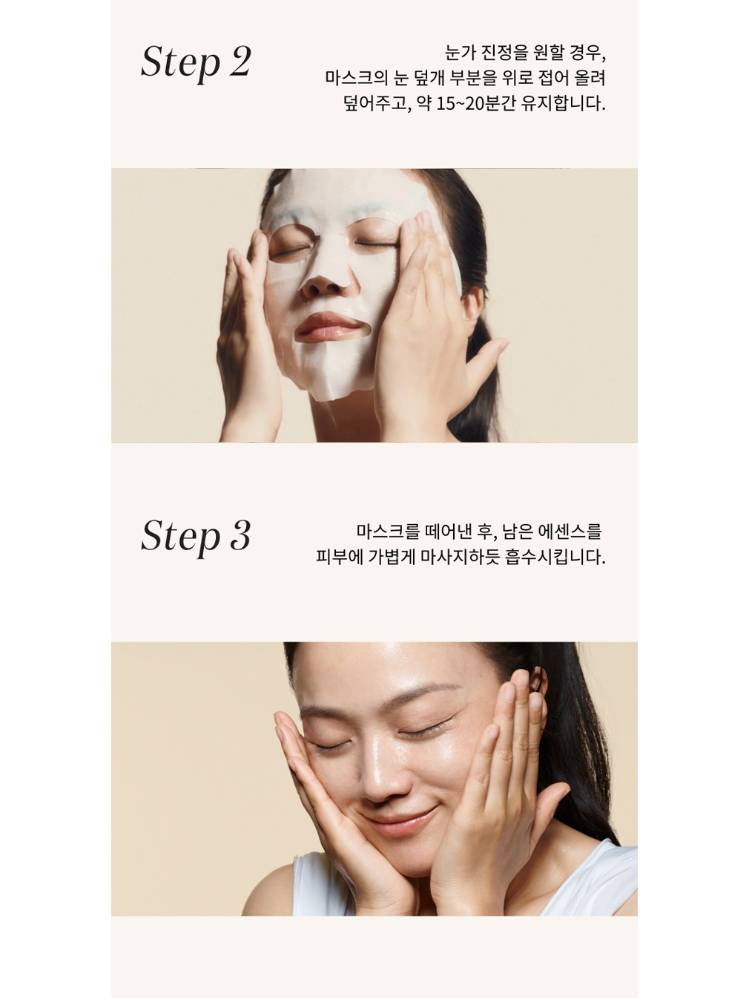 Step 2

눈가 진정을 원할 경우,
마스크의 눈 덮개 부분을 위로 접어 올려
덮어주고, 약 15~20분간 유지합니다.

Step 3

마스크를 떼어낸 후, 남은 에센스를
피부에 가볍게 마사지하듯 흡수시킵니다.