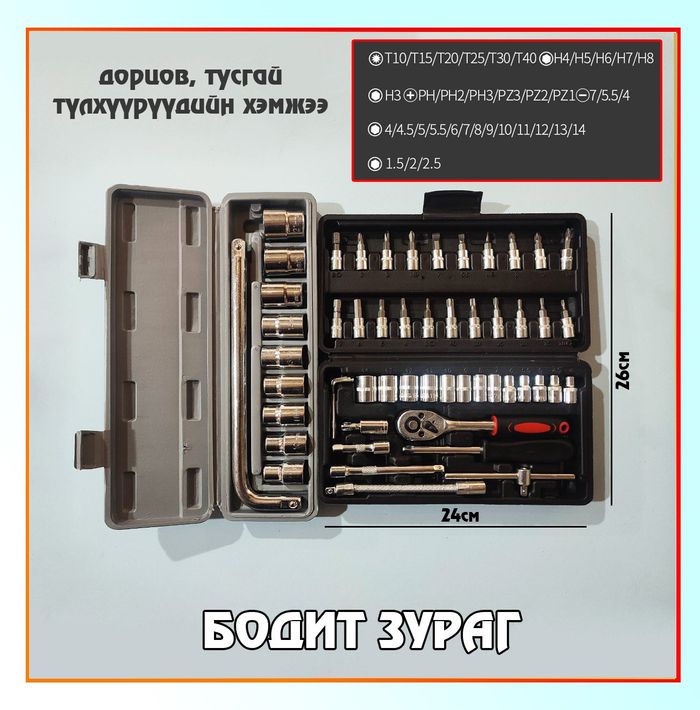 дориов, тусгай түлхүүрүүдийн хэмжээ

T10/T15/T20/T25/T30/T40 H4/H5/H6/H7/H8

H3 PH/PH2/PH3/PZ3/PZ2/PZ1 7/5.5/4

4/4.5/5/5.5/6/7/8/9/10/11/12/13/14

1.5/2/2.5

26см

24см

БОДИТ ЗУРАГ