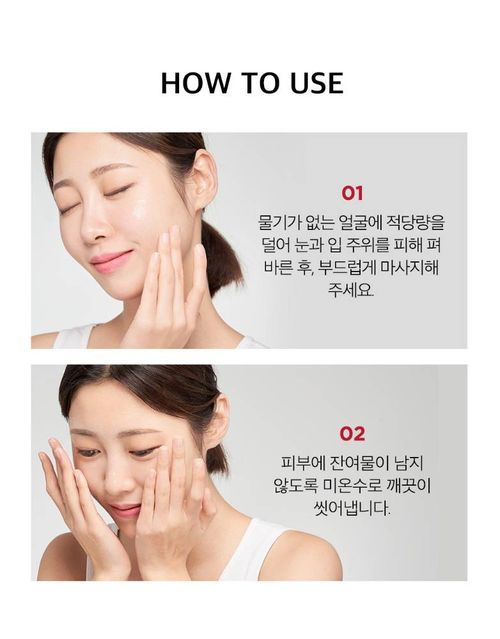 HOW TO USE

01

물기가 없는 얼굴에 적당량을 덜어 눈과 입 주위를 피해 펴 바른 후, 부드럽게 마사지해 주세요.

02

피부에 잔여물이 남지 않도록 미온수로 깨끗이 씻어냅니다.