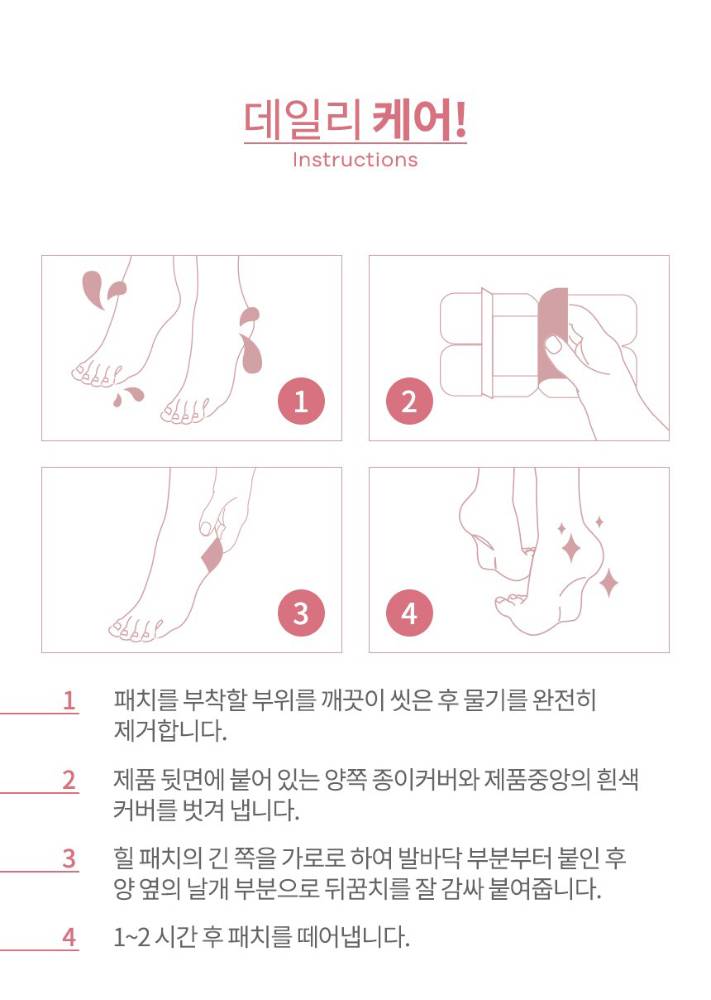 데일리 케어!
Instructions

1

2

3

4

1 패치를 부착할 부위를 깨끗이 씻은 후 물기를 완전히 제거합니다.

2 제품 뒷면에 붙어 있는 양쪽 종이커버와 제품중앙의 흰색 커버를 벗겨 냅니다.

3 힐 패치의 긴 쪽을 가로로 하여 발바닥 부분부터 붙인 후 양 옆의 날개 부분으로 뒤꿈치를 잘 감싸 붙여줍니다.

4 1~2 시간 후 패치를 떼어냅니다.