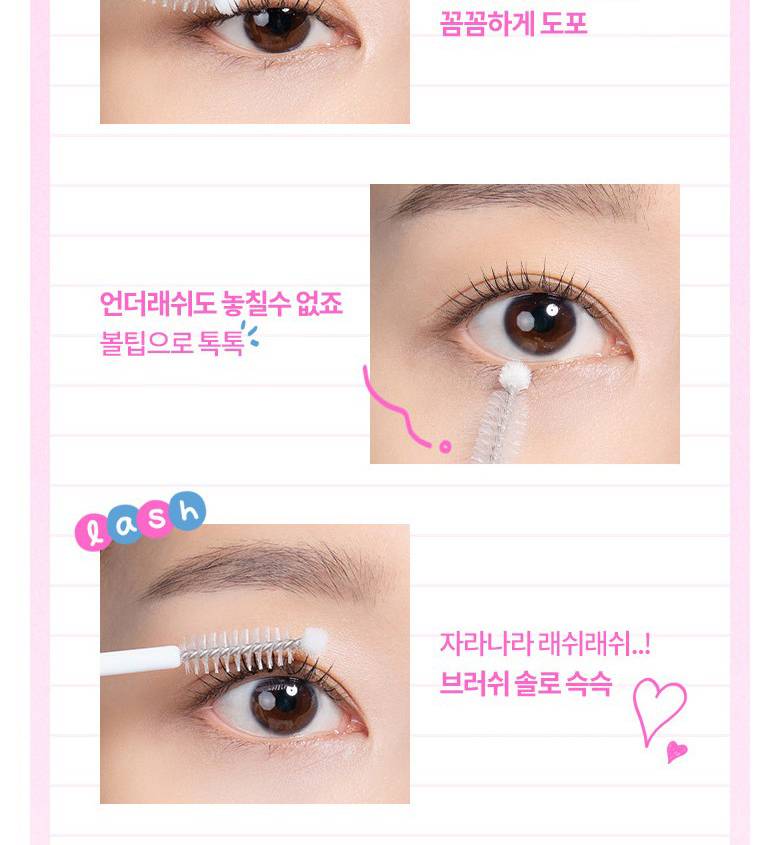 꼼꼼하게 도포

언더래쉬도 놓칠수 없죠
볼팁으로 톡톡

lash

자라나라 래쉬래쉬..!
브러쉬 솔로 슥슥