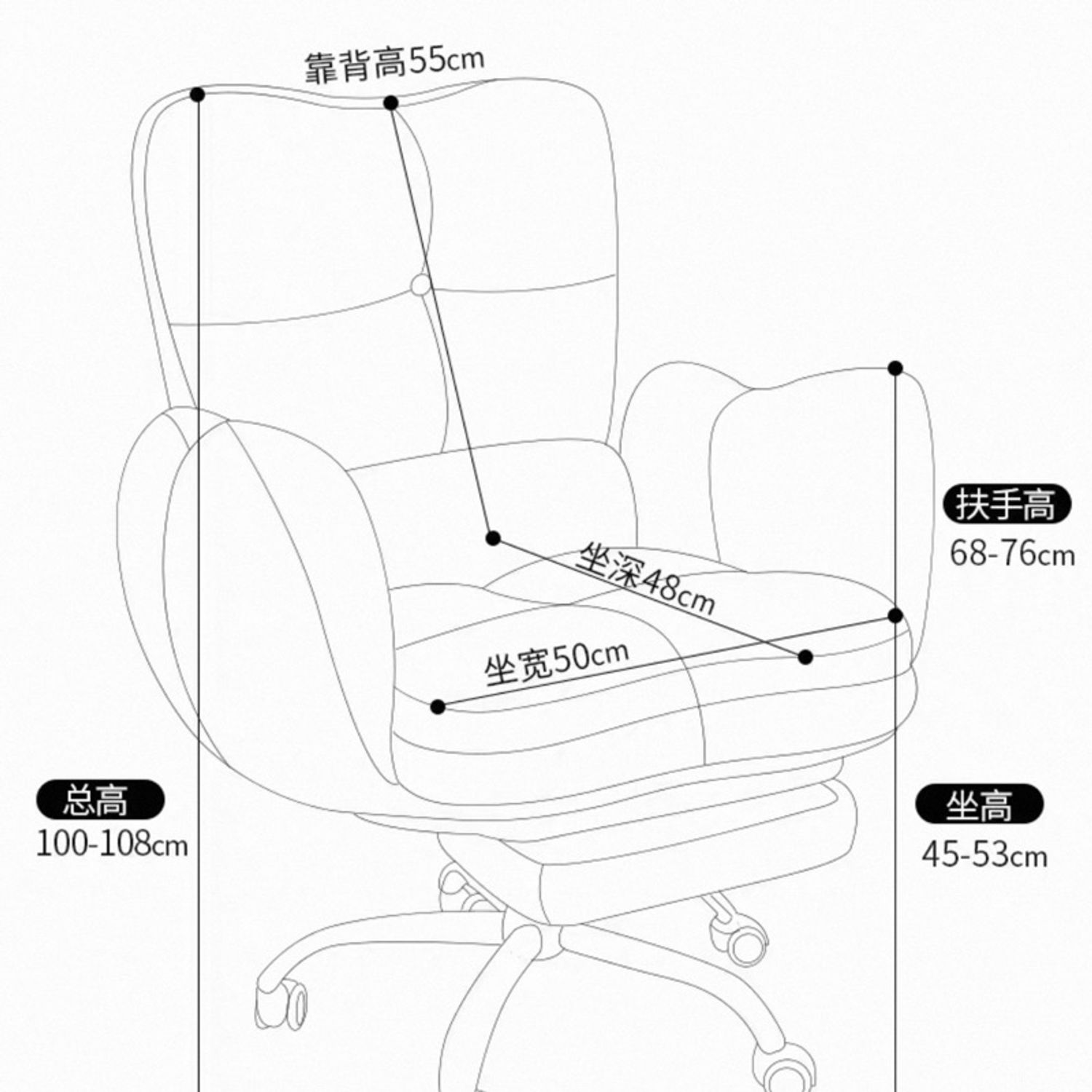 靠背高55cm

扶手高
68-76cm

坐深48cm

坐宽50cm

总高
100-108cm

坐高
45-53cm