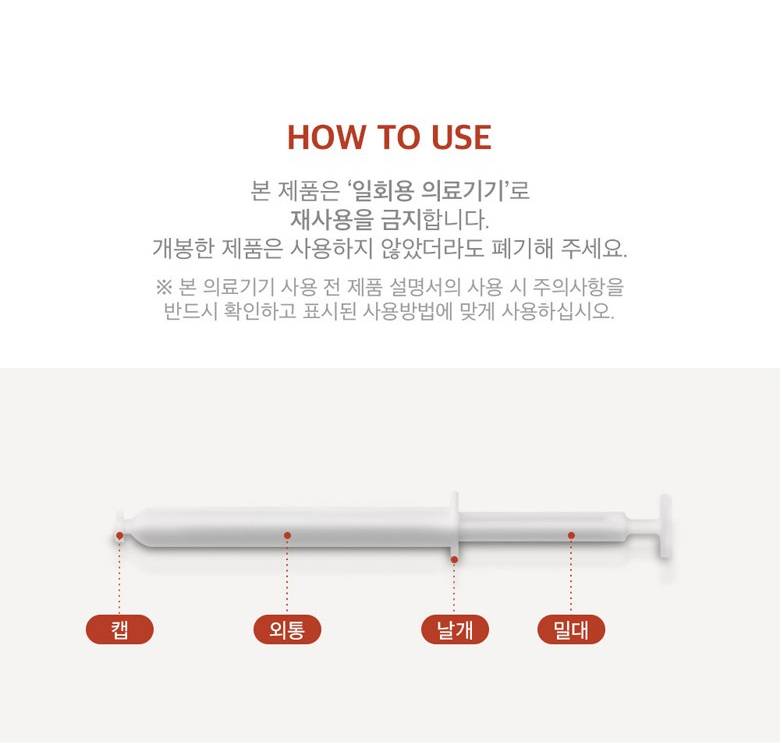 HOW TO USE

본 제품은 '일회용 의료기기'로
재사용을 금지합니다.
개봉한 제품은 사용하지 않았더라도 폐기해 주세요.

※ 본 의료기기 사용 전 제품 설명서의 사용 시 주의사항을
반드시 확인하고 표시된 사용방법에 맞게 사용하십시오.

캡

외통

날개

밀대