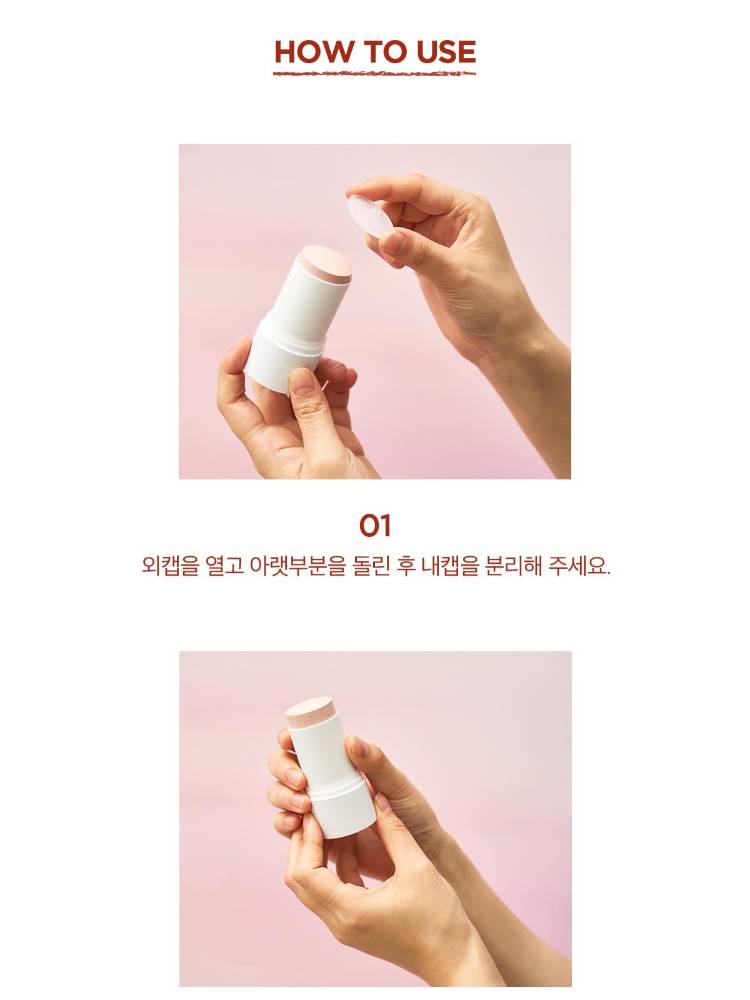 HOW TO USE

01
외캡을 열고 아랫부분을 돌린 후 내캡을 분리해 주세요.