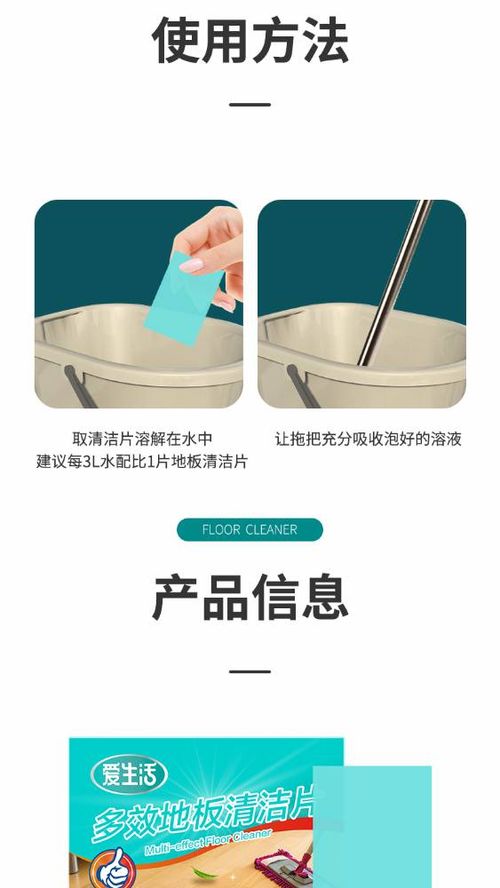 使用方法

取清洁片溶解在水中
建议每3L水配比1片地板清洁片

让拖把充分吸收泡好的溶液

FLOOR CLEANER

产品信息

爱生活
多效地板清洁片
Multi-effect Floor Cleaner