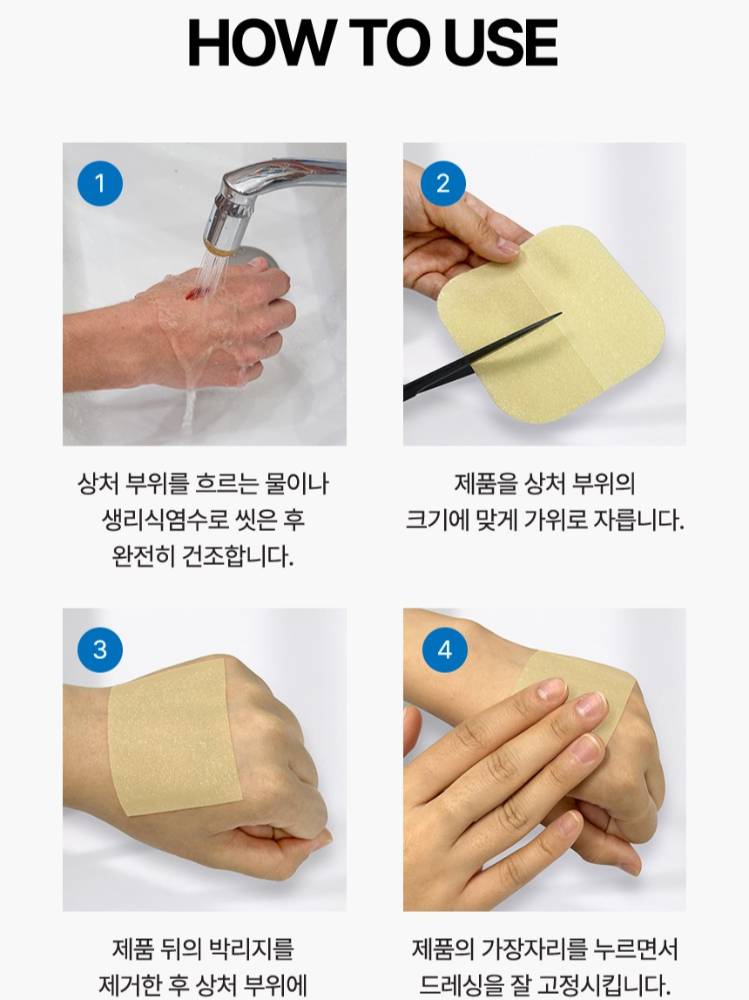 HOW TO USE

1

상처 부위를 흐르는 물이나 생리식염수로 씻은 후 완전히 건조합니다.

2

제품을 상처 부위의 크기에 맞게 가위로 자릅니다.

3

제품 뒤의 박리지를 제거한 후 상처 부위에

4

제품의 가장자리를 누르면서 드레싱을 잘 고정시킵니다.