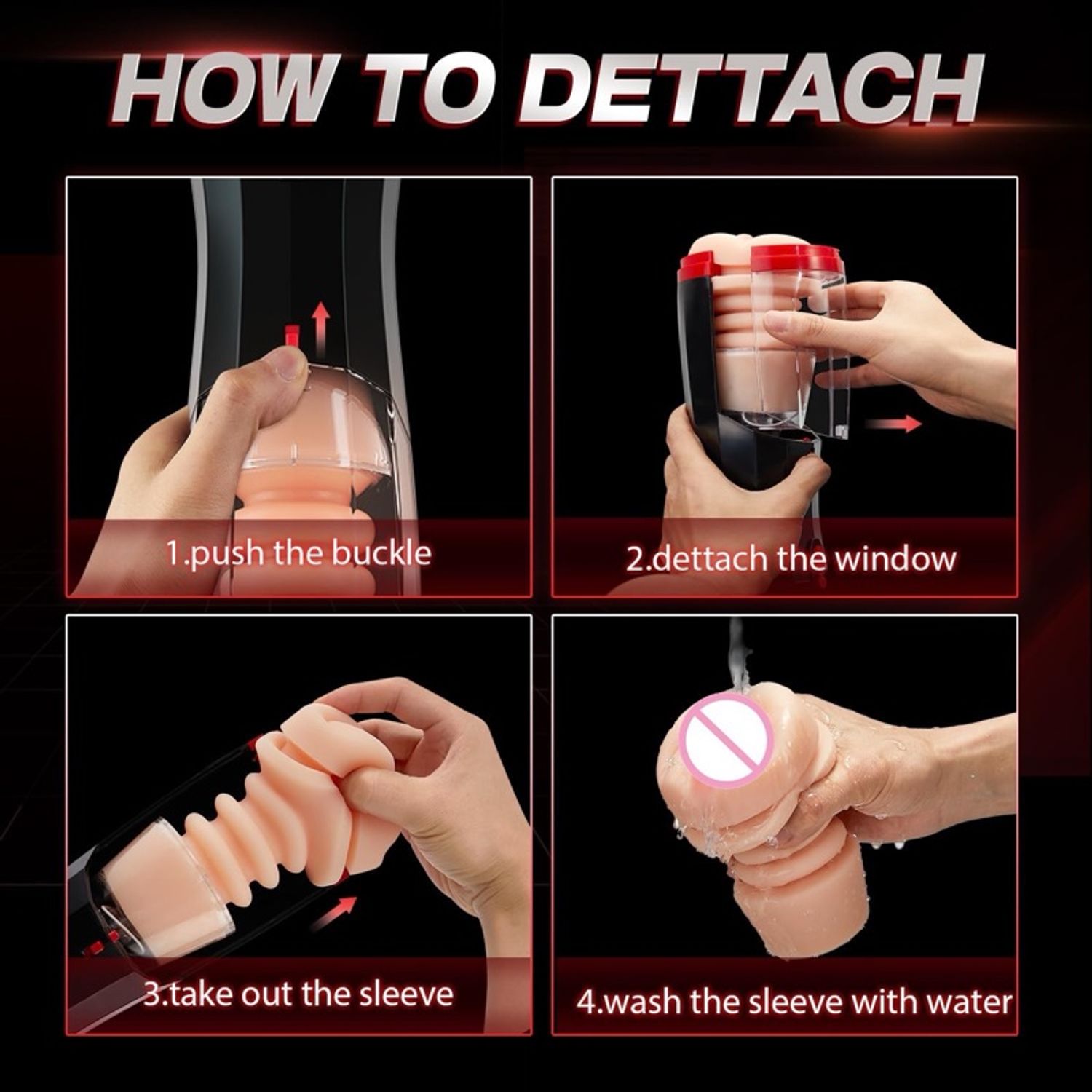 HOW TO DETTACH

1.push the buckle

2.dettach the window

3.take out the sleeve

4.wash the sleeve with water