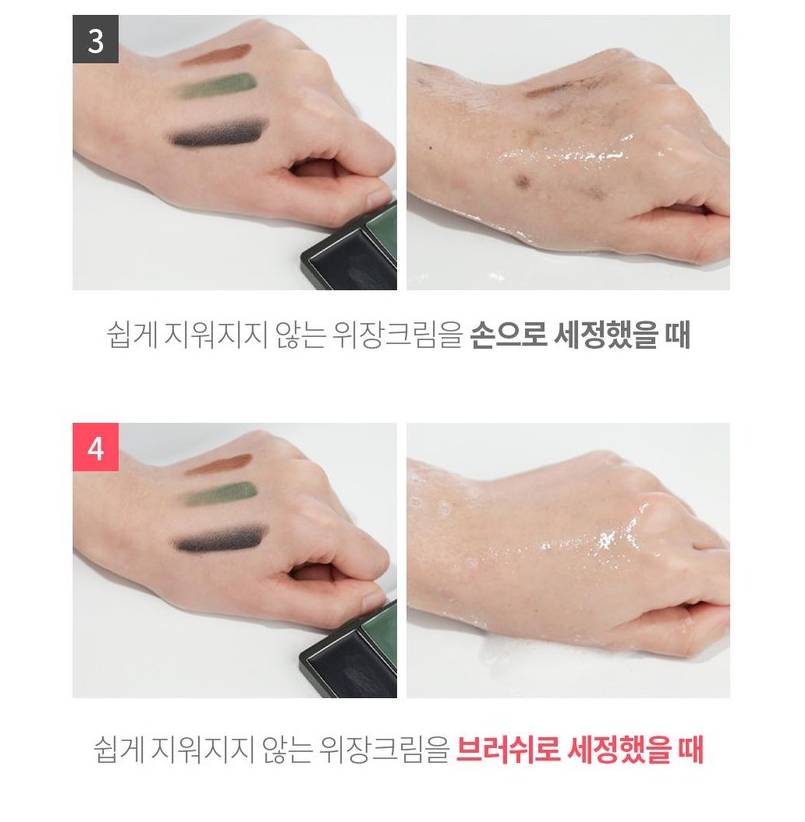 3

쉽게 지워지지 않는 위장크림을 손으로 세정했을 때

4

쉽게 지워지지 않는 위장크림을 브러쉬로 세정했을 때