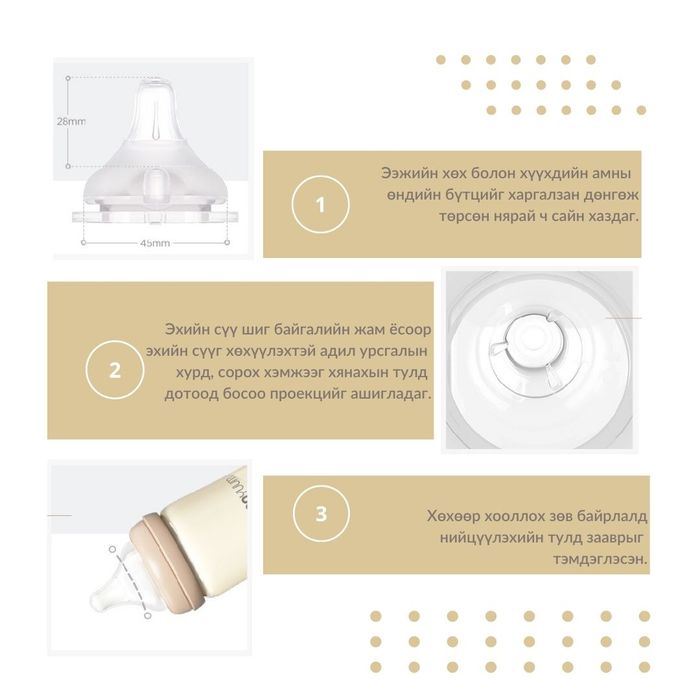 28mm

45mm

1

Ээжийн хөх болон хүүхдийн амны өндийн бүтцийг харгалзан дөнгөж төрсөн нярай ч сайн хаздаг.

2

Эхийн сүү шиг байгалийн жам ёсоор эхийн сүүг хөхүүлэхтэй адил урсгалын хурд, сорох хэмжээг хянахын тулд дотоод босоо проекцийг ашигладаг.

3

Хөхөөр хооллох зөв байрлалд нийцүүлэхийн тулд зааврыг тэмдэглэсэн.