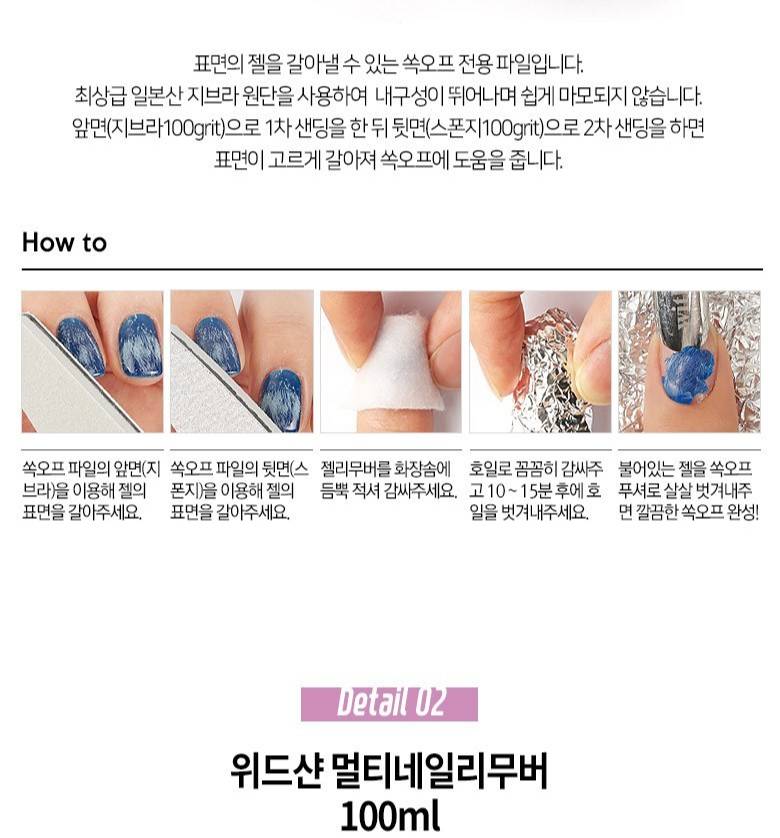 표면의 젤을 갈아낼 수 있는 쏙오프 전용 파일입니다.
최상급 일본산 지브라 원단을 사용하여 내구성이 뛰어나며 쉽게 마모되지 않습니다.
앞면(지브라100grit)으로 1차 샌딩을 한 뒤 뒷면(스폰지100grit)으로 2차 샌딩을 하면
표면이 고르게 갈아져 쏙오프에 도움을 줍니다.

How to

쏙오프 파일의 앞면(지브라)을 이용해 젤의 표면을 갈아주세요.

쏙오프 파일의 뒷면(스폰지)을 이용해 젤의 표면을 갈아주세요.

젤리무버를 화장솜에 듬뿍 적셔 감싸주세요.

호일로 꼼꼼히 감싸주고 10 ~ 15분 후에 호일을 벗겨내주세요.

불어있는 젤을 쏙오프 푸셔로 살살 벗겨내주면 깔끔한 쏙오프 완성!

Detail 02

위드샨 멀티네일리무버
100ml