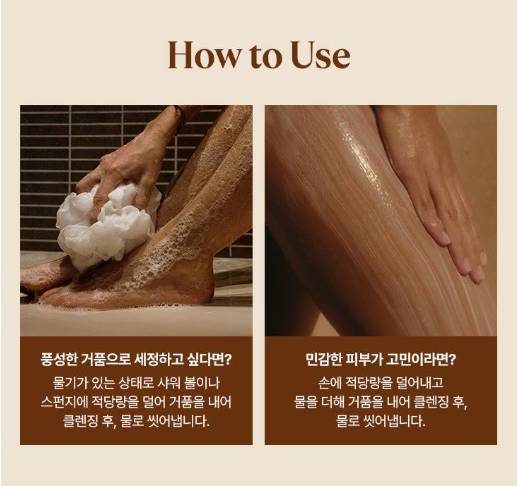 How to Use

풍성한 거품으로 세정하고 싶다면?
물기가 있는 상태로 샤워 볼이나 스펀지에 적당량을 덜어 거품을 내어 클렌징 후, 물로 씻어냅니다.

민감한 피부가 고민이라면?
손에 적당량을 덜어내고 물을 더해 거품을 내어 클렌징 후, 물로 씻어냅니다.