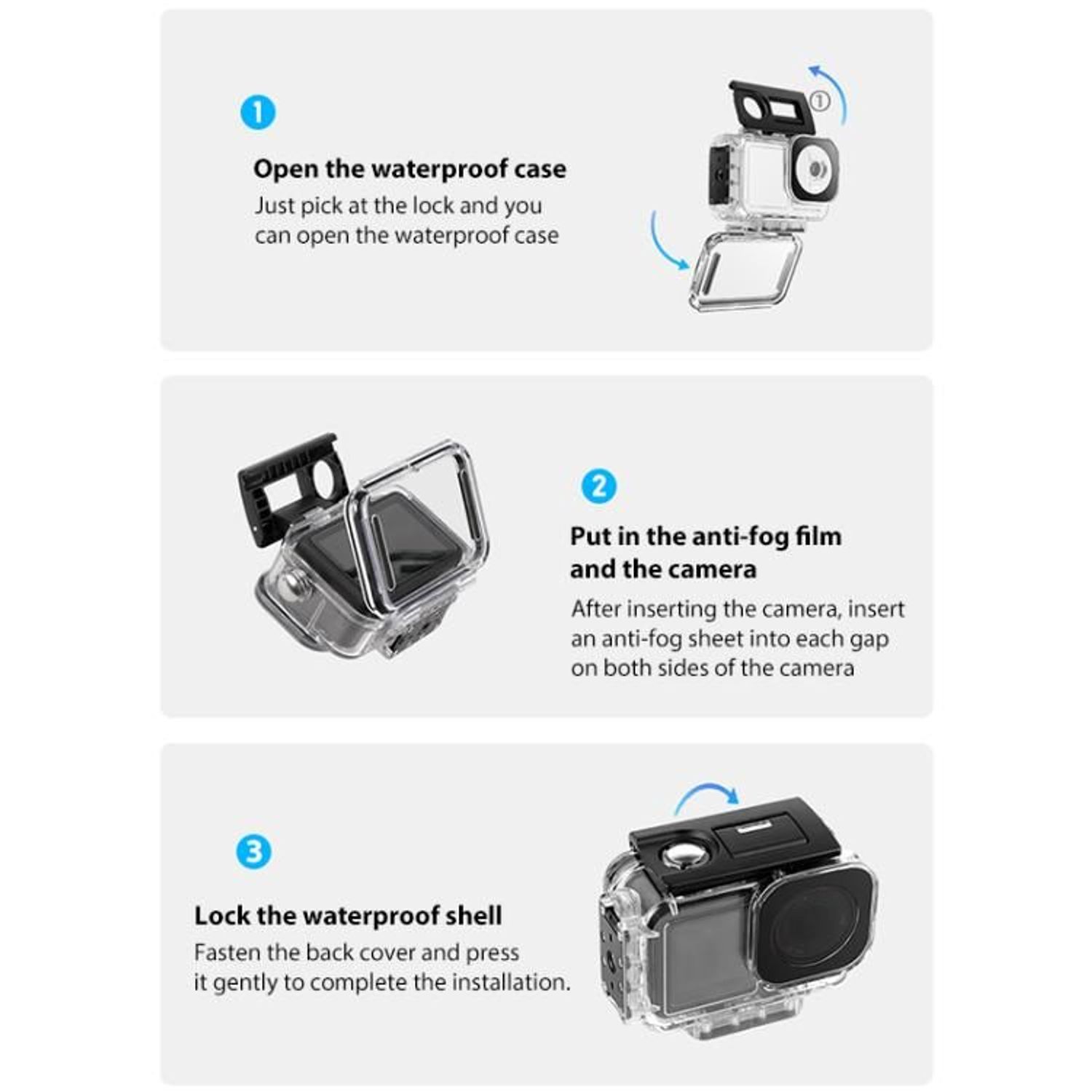 1

Open the waterproof case
Just pick at the lock and you can open the waterproof case

①

2

Put in the anti-fog film and the camera
After inserting the camera, insert an anti-fog sheet into each gap on both sides of the camera

3

Lock the waterproof shell
Fasten the back cover and press it gently to complete the installation.