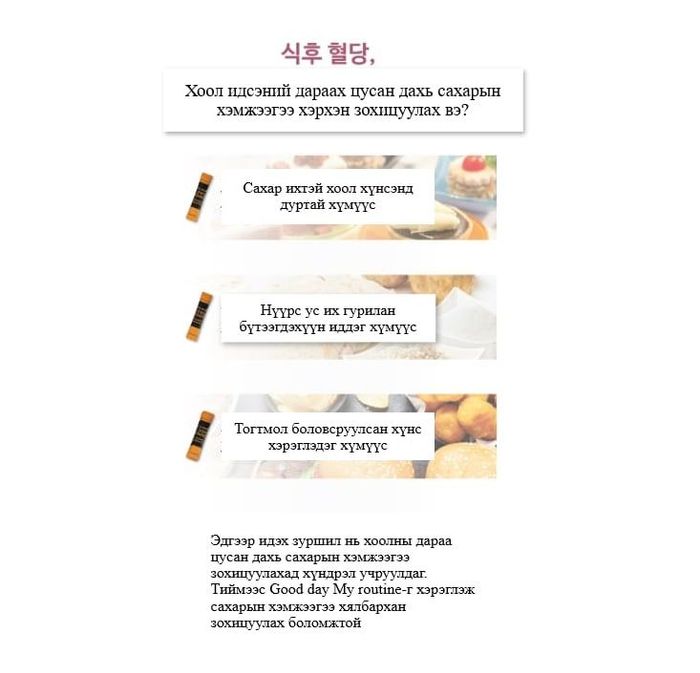 식후 혈당,

Хоол идсэний дараах цусан дахь сахарын хэмжээгээ хэрхэн зохицуулах вэ?

Сахар ихтэй хоол хүнсэнд дуртай хүмүүс

Нүүрс ус их гурилан бүтээгдэхүүн иддэг хүмүүс

Тогтмол боловсруулсан хүнс хэрэглэдэг хүмүүс

Эдгээр идэх зуршил нь хоолны дараа цусан дахь сахарын хэмжээгээ зохицуулахад хүндрэл учруулдаг. Тиймээс Good day My routine-г хэрэглэж сахарын хэмжээгээ хялбархан зохицуулах боломжтой