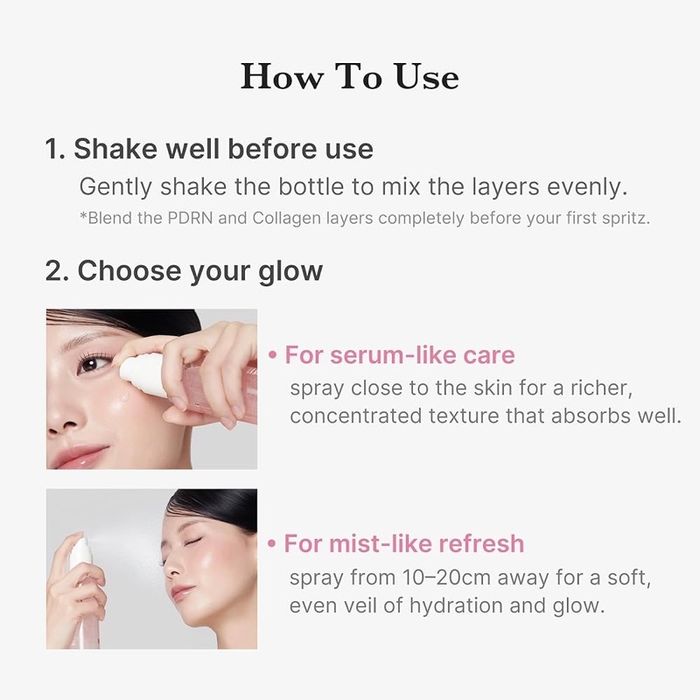 How To Use

1. Shake well before use

Gently shake the bottle to mix the layers evenly.

*Blend the PDRN and Collagen layers completely before your first spritz.

2. Choose your glow

• For serum-like care

spray close to the skin for a richer, concentrated texture that absorbs well.

• For mist-like refresh

spray from 10–20cm away for a soft, even veil of hydration and glow.