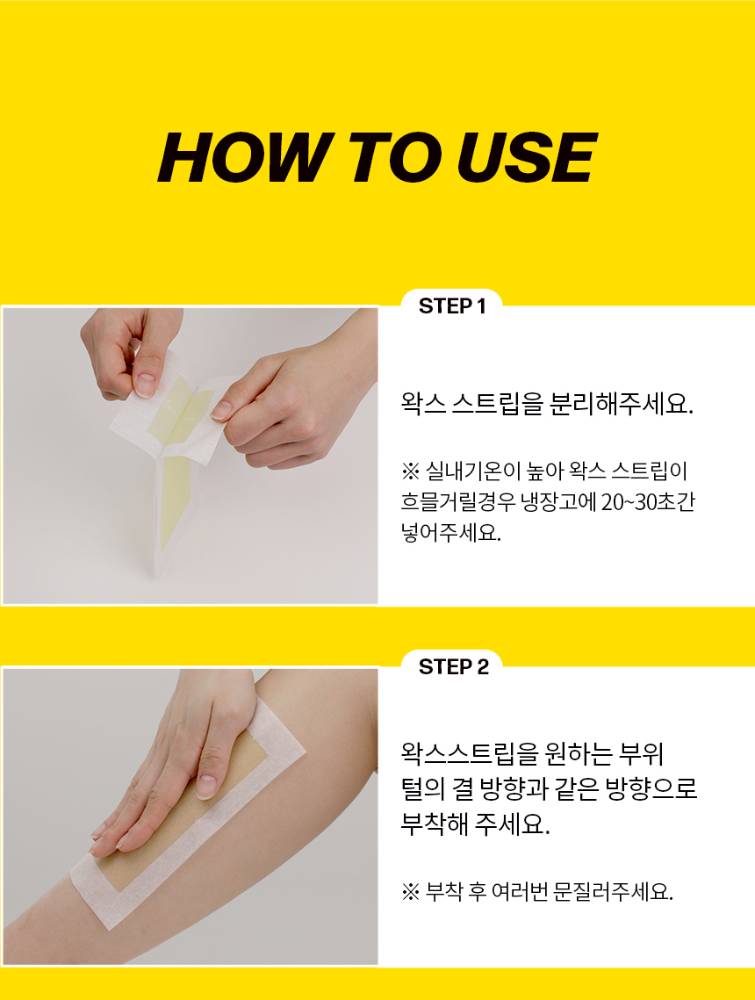 HOW TO USE

STEP 1

왁스 스트립을 분리해주세요.

※ 실내기온이 높아 왁스 스트립이 흐믈거릴경우 냉장고에 20~30초간 넣어주세요.

STEP 2

왁스스트립을 원하는 부위 털의 결 방향과 같은 방향으로 부착해 주세요.

※ 부착 후 여러번 문질러주세요.