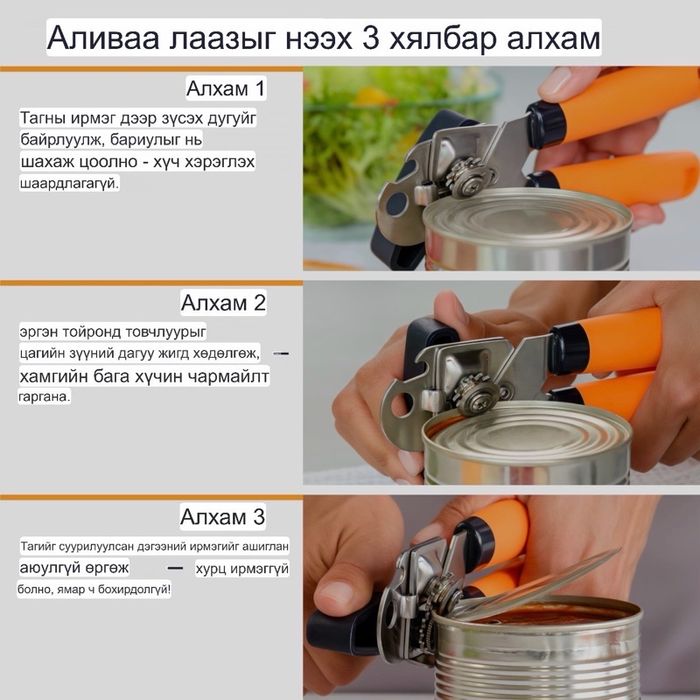 Аливаа лаазыг нээх 3 хялбар алхам

Алхам 1

Тагны ирмэг дээр зүсэх дугуйг байрлуулж, бариулыг нь шахаж цоолно - хүч хэрэглэх шаардлагагүй.

Алхам 2

эргэн тойронд товчлуурыг цагийн зүүний дагуу жигд хөдөлгөж, — хамгийн бага хүчин чармайлт гаргана.

Алхам 3

Тагийг суурилуулсан дэгээний ирмэгийг ашиглан аюулгүй өргөж — хурц ирмэггүй болно, ямар ч бохирдолгүй!