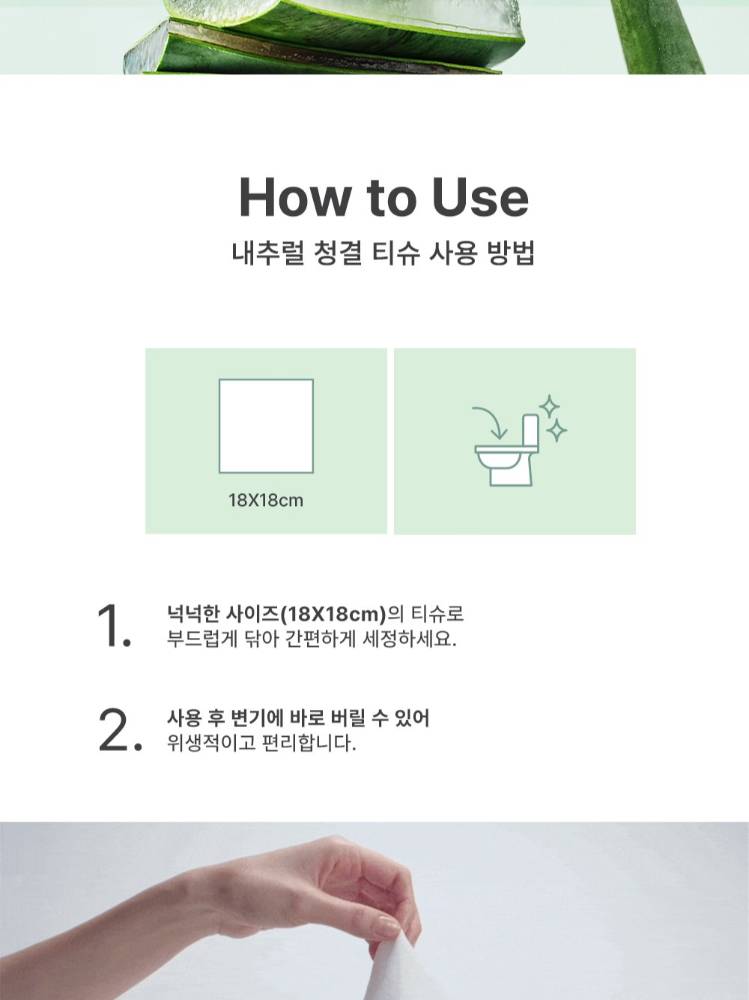 How to Use
내추럴 청결 티슈 사용 방법

18X18cm

1. 넉넉한 사이즈(18X18cm)의 티슈로 부드럽게 닦아 간편하게 세정하세요.

2. 사용 후 변기에 바로 버릴 수 있어 위생적이고 편리합니다.