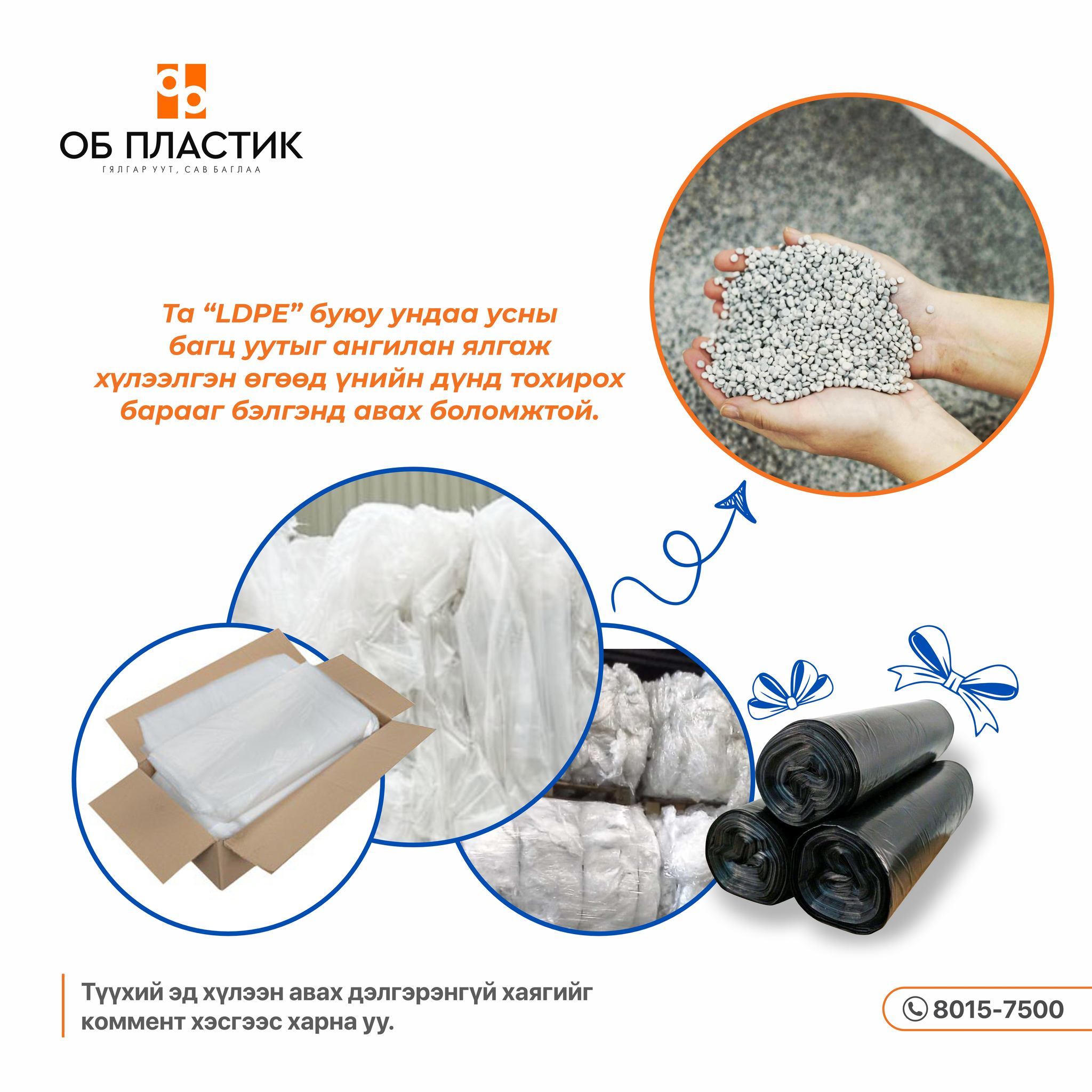 ОБ ПЛАСТИК
ГЯЛГАР УУТ, САВ БАГЛАА

Та “LDPE” буюу ундаа усны багц уутыг ангилан ялгаж хүлээлгэн өгөөд үнийн дүнд тохирох барааг бэлгэнд авах боломжтой.

Түүхий эд хүлээн авах дэлгэрэнгүй хаягийг коммент хэсгээс харна уу.

8015-7500