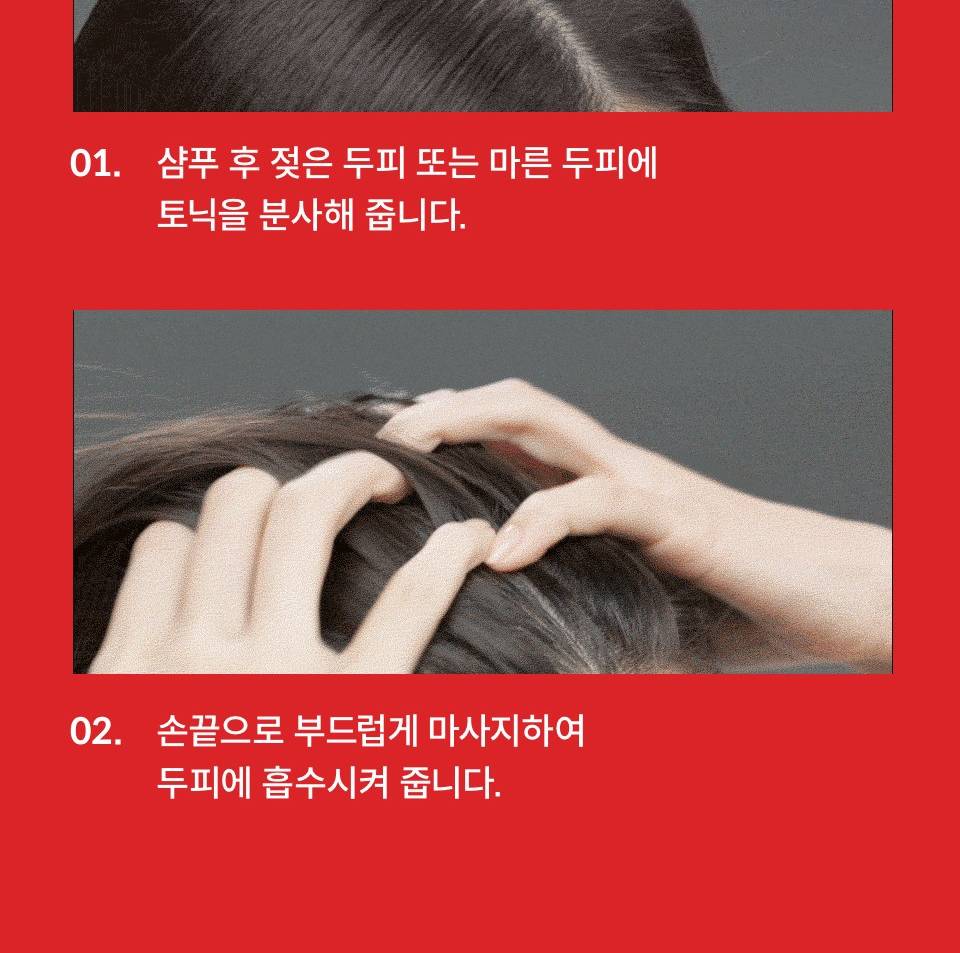 01. 샴푸 후 젖은 두피 또는 마른 두피에 토닉을 분사해 줍니다.

02. 손끝으로 부드럽게 마사지하여 두피에 흡수시켜 줍니다.