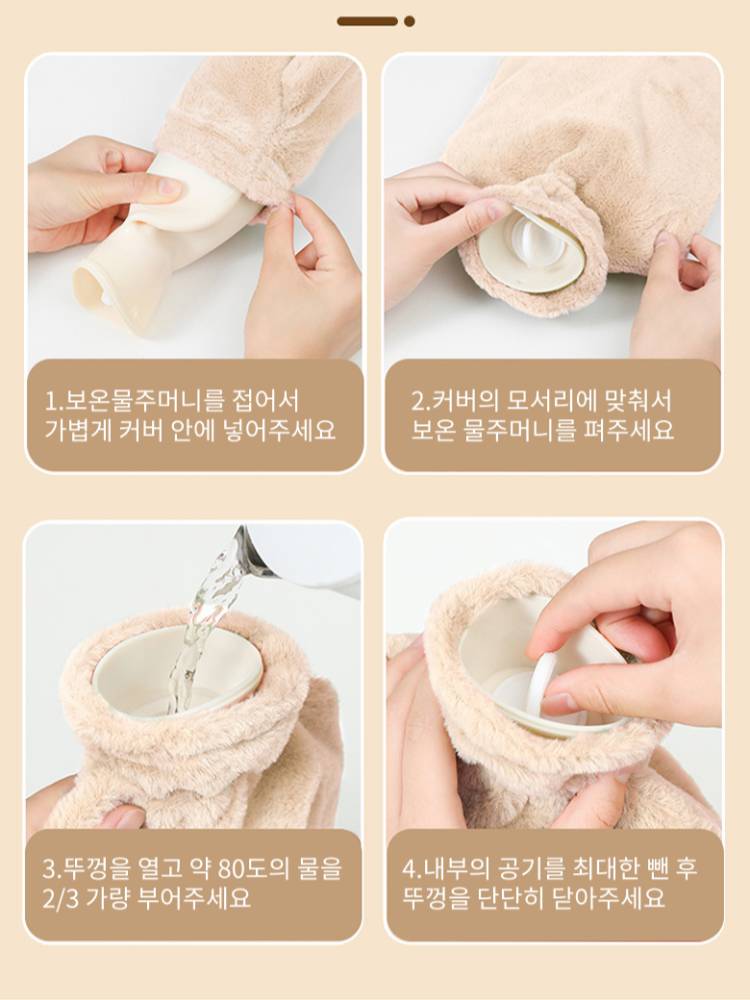 1.보온물주머니를 접어서
가볍게 커버 안에 넣어주세요

2.커버의 모서리에 맞춰서
보온 물주머니를 펴주세요

3.뚜껑을 열고 약 80도의 물을
2/3 가량 부어주세요

4.내부의 공기를 최대한 뺀 후
뚜껑을 단단히 닫아주세요