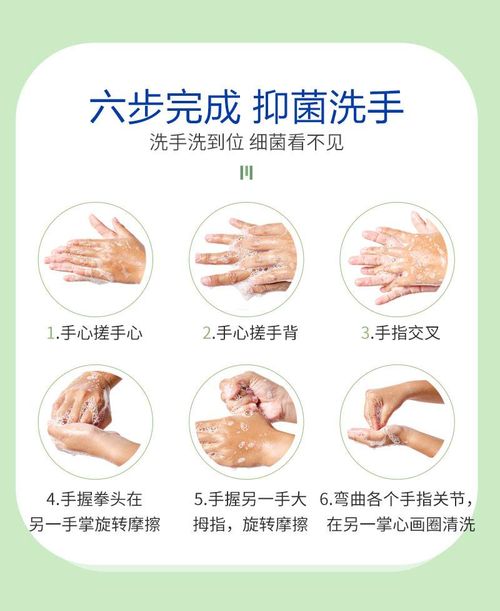 六步完成 抑菌洗手

洗手洗到位 细菌看不见

1.手心搓手心

2.手心搓手背

3.手指交叉

4.手握拳头在另一手掌旋转摩擦

5.手握另一手大拇指，旋转摩擦

6.弯曲各个手指关节，在另一掌心画圈清洗