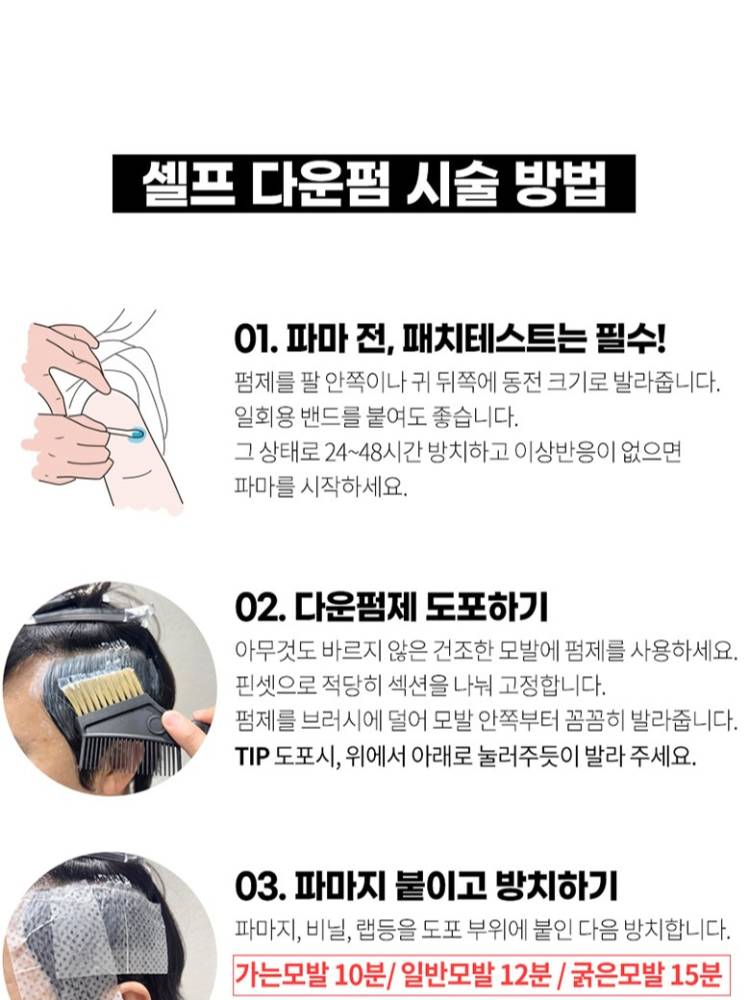 셀프 다운펌 시술 방법

01. 파마 전, 패치테스트는 필수!
펌제를 팔 안쪽이나 귀 뒤쪽에 동전 크기로 발라줍니다.
일회용 밴드를 붙여도 좋습니다.
그 상태로 24~48시간 방치하고 이상반응이 없으면
파마를 시작하세요.

02. 다운펌제 도포하기
아무것도 바르지 않은 건조한 모발에 펌제를 사용하세요.
핀셋으로 적당히 섹션을 나눠 고정합니다.
펌제를 브러시에 덜어 모발 안쪽부터 꼼꼼히 발라줍니다.
TIP 도포시, 위에서 아래로 눌러주듯이 발라 주세요.

03. 파마지 붙이고 방치하기
파마지, 비닐, 랩등을 도포 부위에 붙인 다음 방치합니다.
가는모발 10분/ 일반모발 12분 / 굵은모발 15분