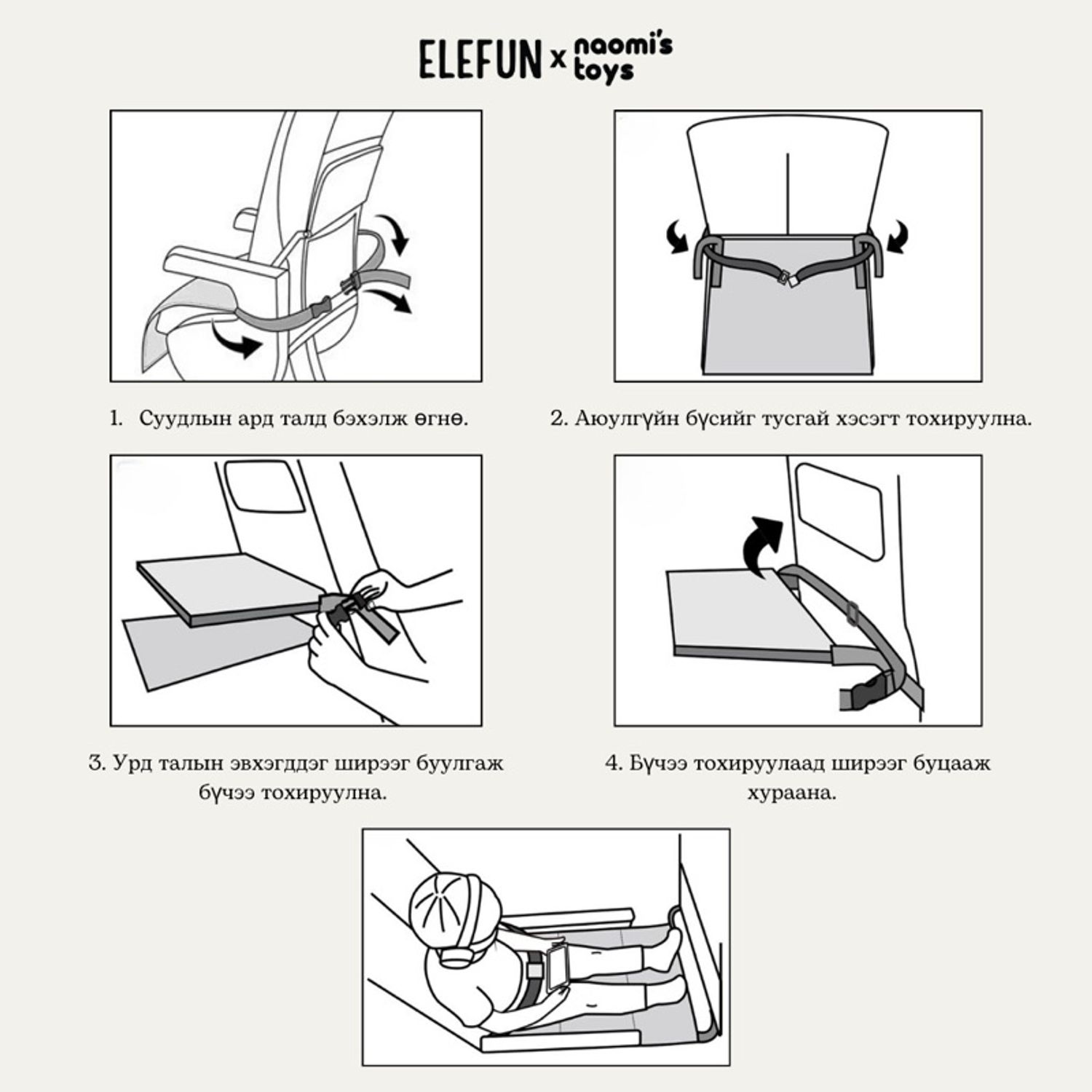 ELEFUN x naomi's toys

1. Суудлын ард талд бэхэлж өгнө.

2. Аюулгүйн бүсийг тусгай хэсэгт тохируулна.

3. Урд талын эвхэгддэг ширээг буулгаж бүчээ тохируулна.

4. Бүчээ тохируулаад ширээг буцааж хураана.