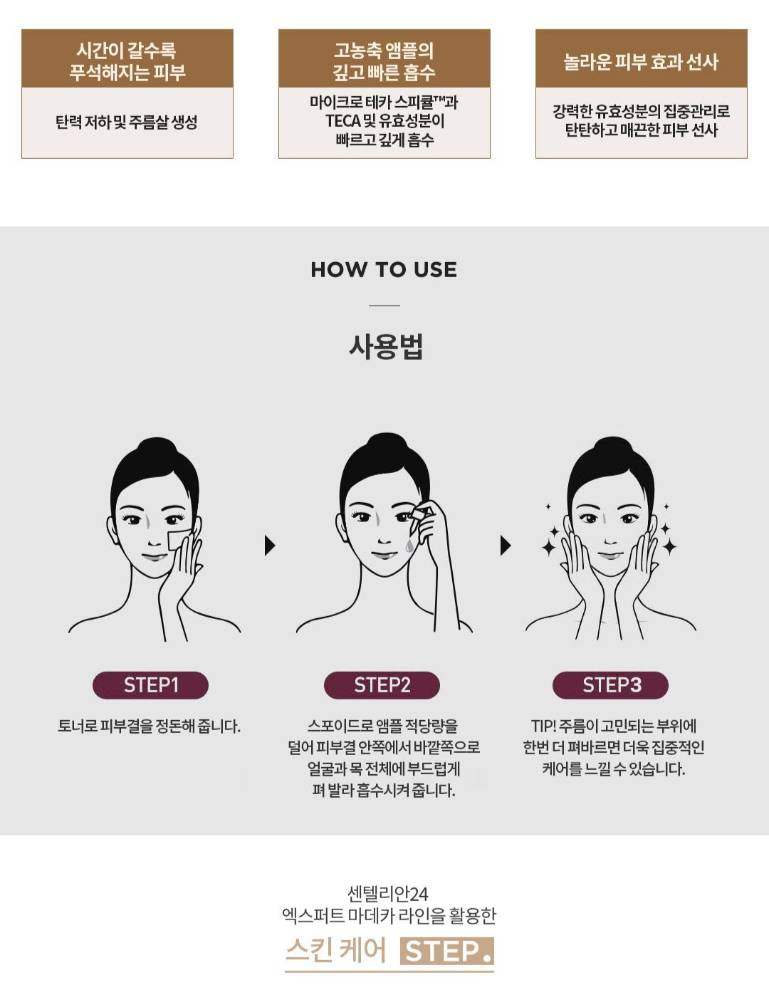 시간이 갈수록 푸석해지는 피부

탄력 저하 및 주름살 생성

고농축 앰플의 깊고 빠른 흡수

마이크로 테카 스피큘™과 TECA 및 유효성분이 빠르고 깊게 흡수

놀라운 피부 효과 선사

강력한 유효성분의 집중관리로 탄탄하고 매끈한 피부 선사

HOW TO USE

사용법

STEP1

토너로 피부결을 정돈해 줍니다.

STEP2

스포이드로 앰플 적당량을 덜어 피부결 안쪽에서 바깥쪽으로 얼굴과 목 전체에 부드럽게 펴 발라 흡수시켜 줍니다.

STEP3

TIP! 주름이 고민되는 부위에 한번 더 펴바르면 더욱 집중적인 케어를 느낄 수 있습니다.

센텔리안24
엑스퍼트 마데카 라인을 활용한

스킨 케어 STEP.