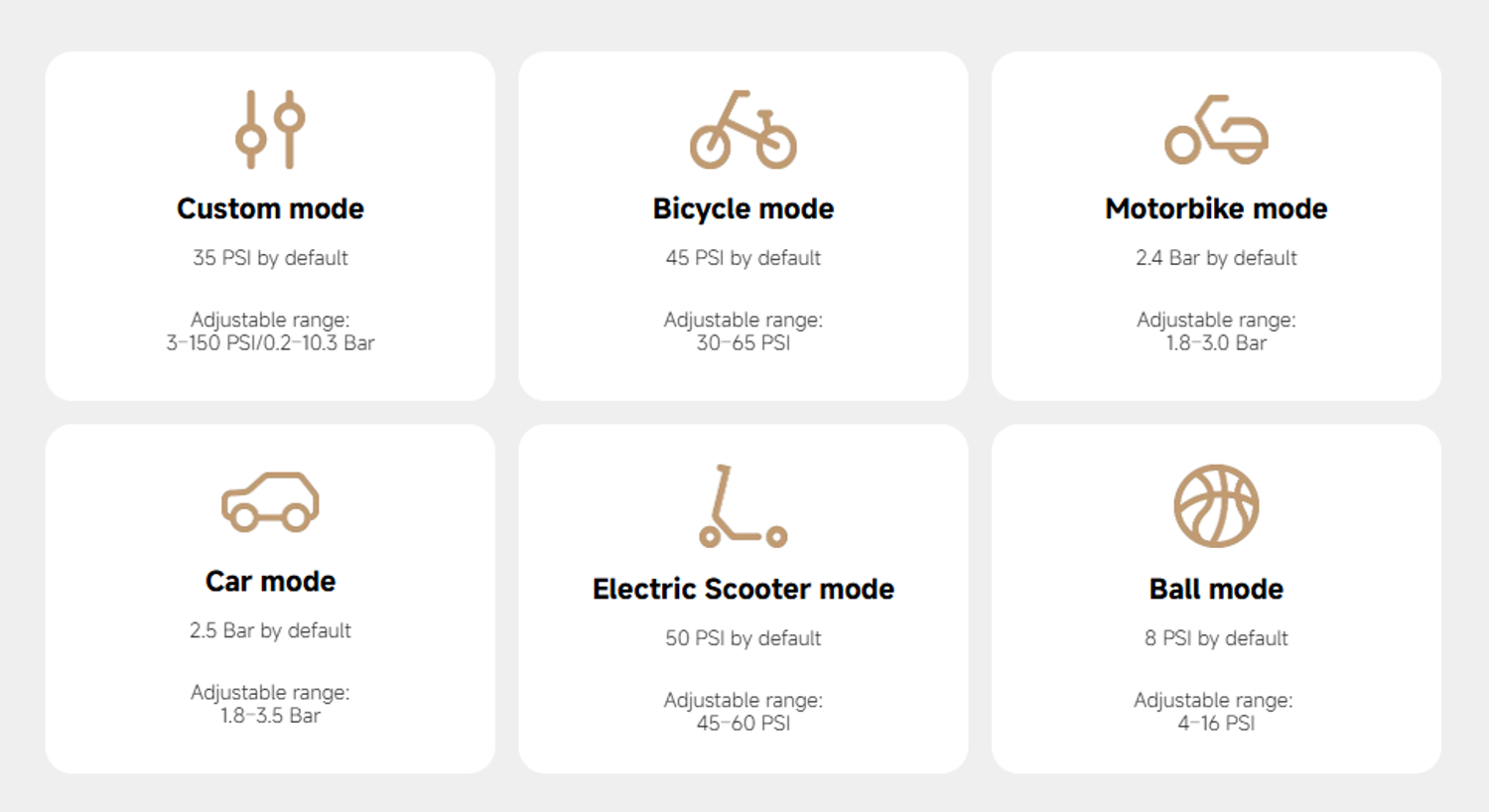 Custom mode

35 PSI by default

Adjustable range:
3-150 PSI/0.2-10.3 Bar

Bicycle mode

45 PSI by default

Adjustable range:
30-65 PSI

Motorbike mode

2.4 Bar by default

Adjustable range:
1.8-3.0 Bar

Car mode

2.5 Bar by default

Adjustable range:
1.8-3.5 Bar

Electric Scooter mode

50 PSI by default

Adjustable range:
45-60 PSI

Ball mode

8 PSI by default

Adjustable range:
4-16 PSI