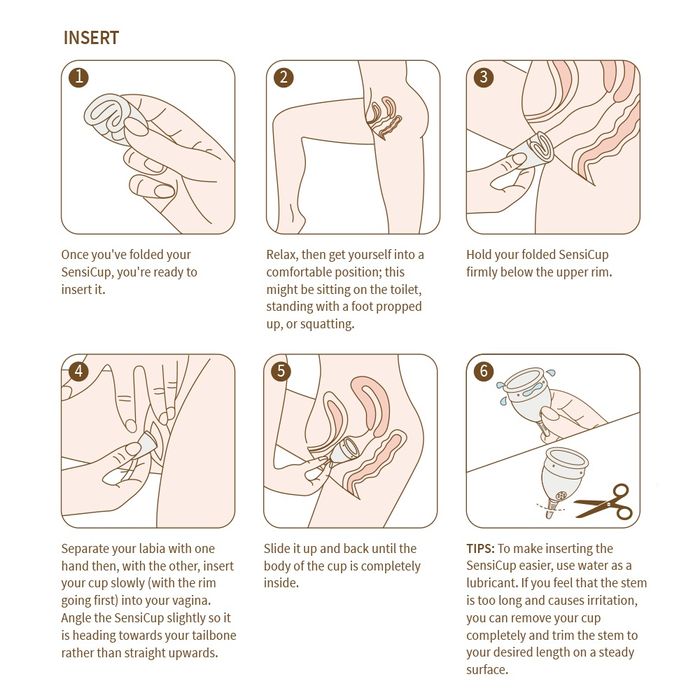 INSERT

1

Once you've folded your SensiCup, you're ready to insert it.

2

Relax, then get yourself into a comfortable position; this might be sitting on the toilet, standing with a foot propped up, or squatting.

3

Hold your folded SensiCup firmly below the upper rim.

4

Separate your labia with one hand then, with the other, insert your cup slowly (with the rim going first) into your vagina. Angle the SensiCup slightly so it is heading towards your tailbone rather than straight upwards.

5

Slide it up and back until the body of the cup is completely inside.

6

TIPS: To make inserting the SensiCup easier, use water as a lubricant. If you feel that the stem is too long and causes irritation, you can remove your cup completely and trim the stem to your desired length on a steady surface.