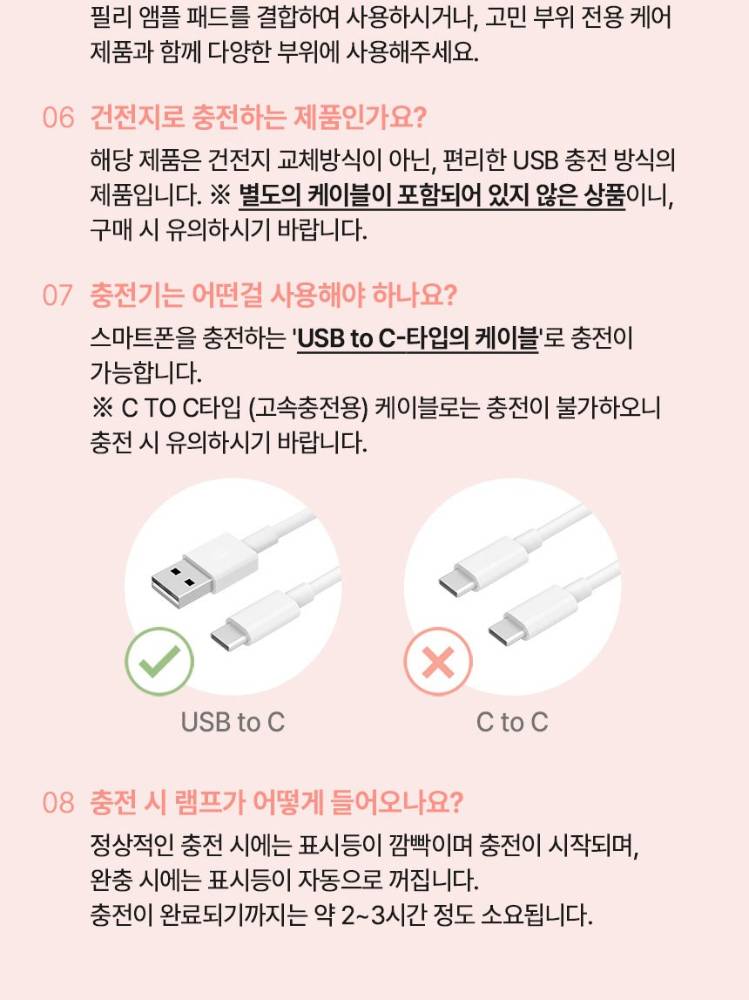 필리 앰플 패드를 결합하여 사용하시거나, 고민 부위 전용 케어 제품과 함께 다양한 부위에 사용해주세요.

06 건전지로 충전하는 제품인가요?

해당 제품은 건전지 교체방식이 아닌, 편리한 USB 충전 방식의 제품입니다. ※ 별도의 케이블이 포함되어 있지 않은 상품이니, 구매 시 유의하시기 바랍니다.

07 충전기는 어떤걸 사용해야 하나요?

스마트폰을 충전하는 'USB to C-타입의 케이블'로 충전이 가능합니다.
※ C TO C타입 (고속충전용) 케이블로는 충전이 불가하오니 충전 시 유의하시기 바랍니다.

USB to C

C to C

08 충전 시 램프가 어떻게 들어오나요?

정상적인 충전 시에는 표시등이 깜빡이며 충전이 시작되며, 완충 시에는 표시등이 자동으로 꺼집니다.
충전이 완료되기까지는 약 2~3시간 정도 소요됩니다.