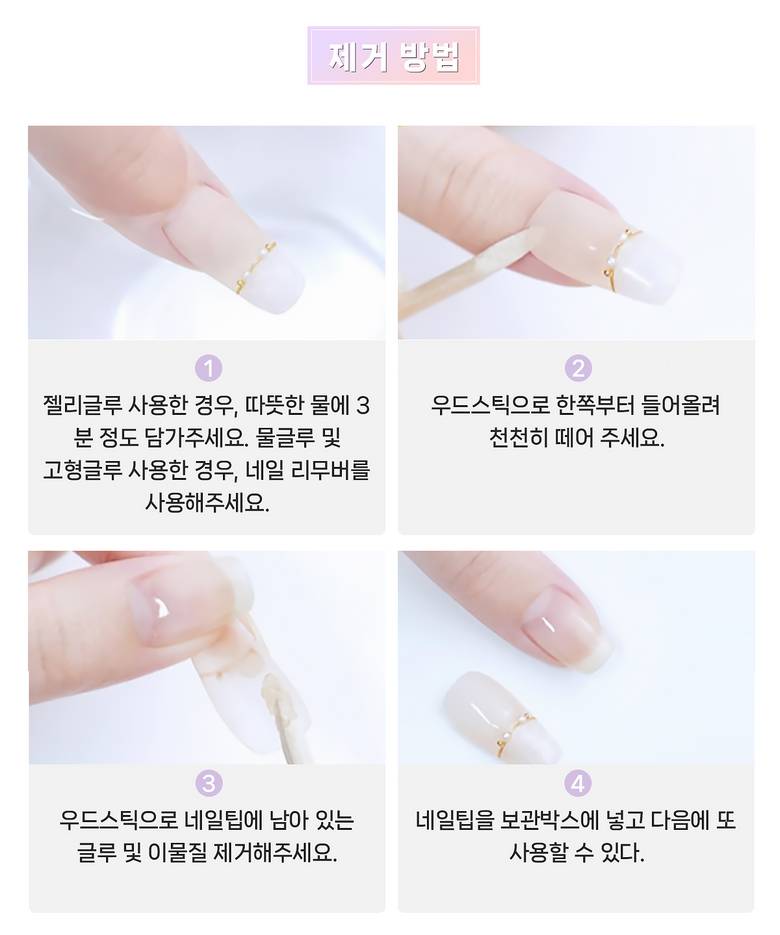 제거 방법

1
젤리글루 사용한 경우, 따뜻한 물에 3분 정도 담가주세요. 물글루 및 고형글루 사용한 경우, 네일 리무버를 사용해주세요.

2
우드스틱으로 한쪽부터 들어올려 천천히 떼어 주세요.

3
우드스틱으로 네일팁에 남아 있는 글루 및 이물질 제거해주세요.

4
네일팁을 보관박스에 넣고 다음에 또 사용할 수 있다.