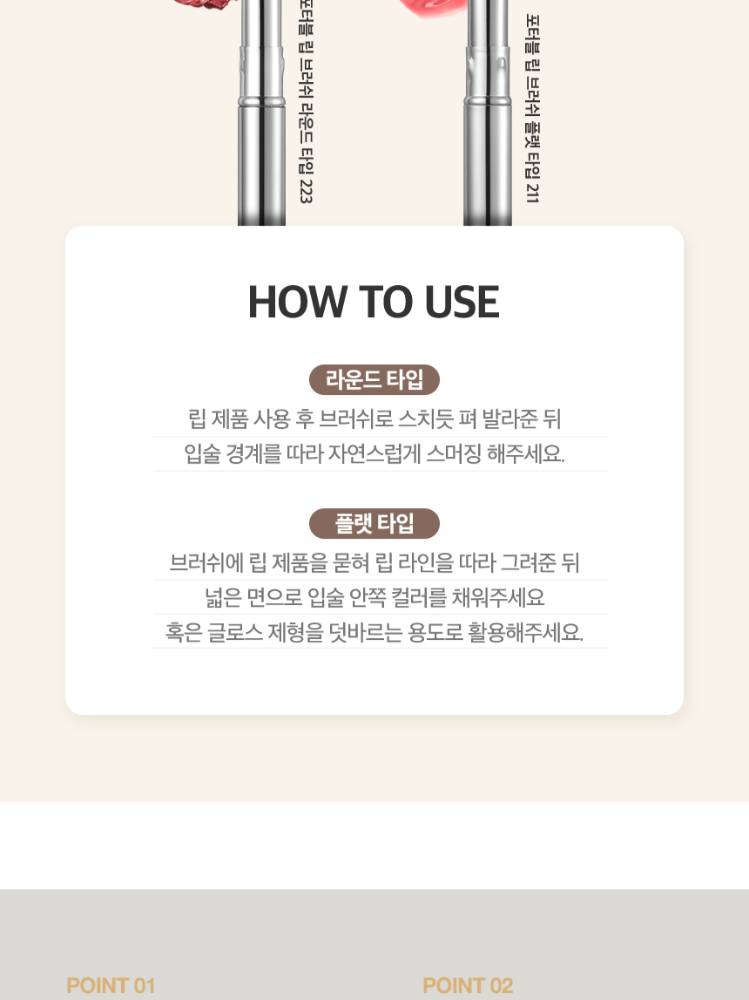 포터블 립 브러쉬 라운드 타입 223

포터블 립 브러쉬 플랫 타입 211

HOW TO USE

라운드 타입

립 제품 사용 후 브러쉬로 스치듯 펴 발라준 뒤
입술 경계를 따라 자연스럽게 스머징 해주세요.

플랫 타입

브러쉬에 립 제품을 묻혀 립 라인을 따라 그려준 뒤
넓은 면으로 입술 안쪽 컬러를 채워주세요
혹은 글로스 제형을 덧바르는 용도로 활용해주세요.

POINT 01

POINT 02