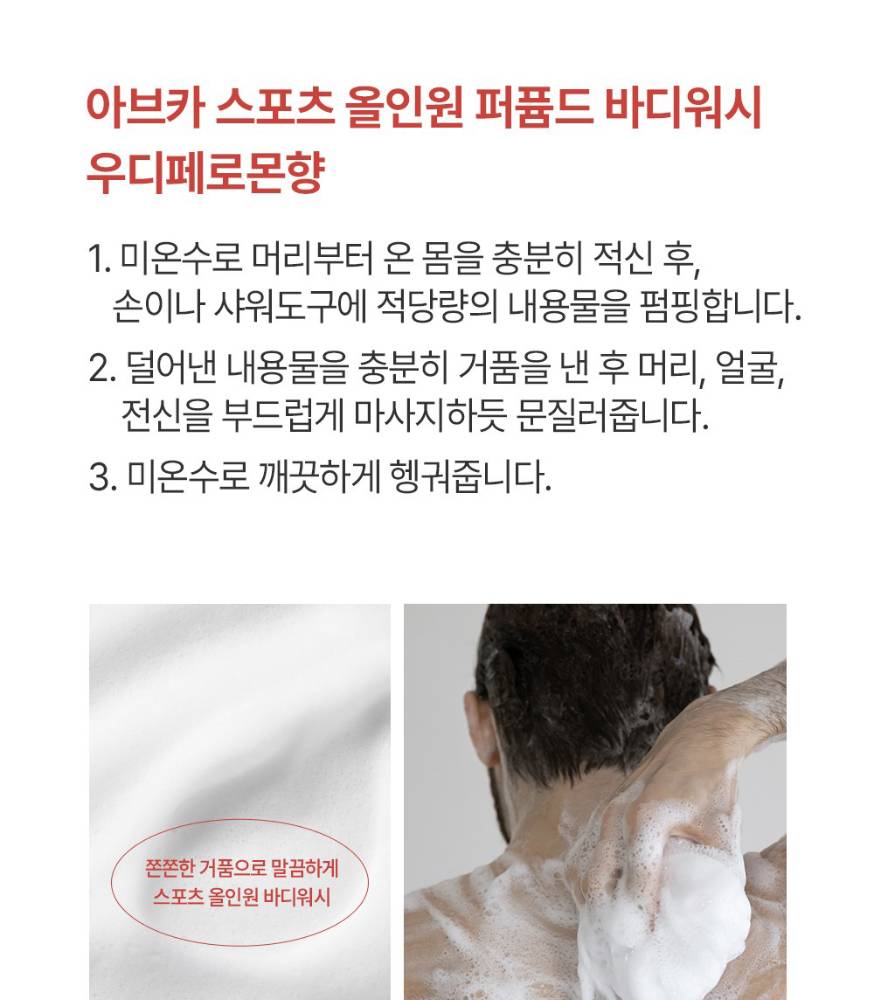 아브카 스포츠 올인원 퍼퓸드 바디워시
우디페로몬향

1. 미온수로 머리부터 온 몸을 충분히 적신 후, 손이나 샤워도구에 적당량의 내용물을 펌핑합니다.

2. 덜어낸 내용물을 충분히 거품을 낸 후 머리, 얼굴, 전신을 부드럽게 마사지하듯 문질러줍니다.

3. 미온수로 깨끗하게 헹궈줍니다.

쫀쫀한 거품으로 말끔하게
스포츠 올인원 바디워시