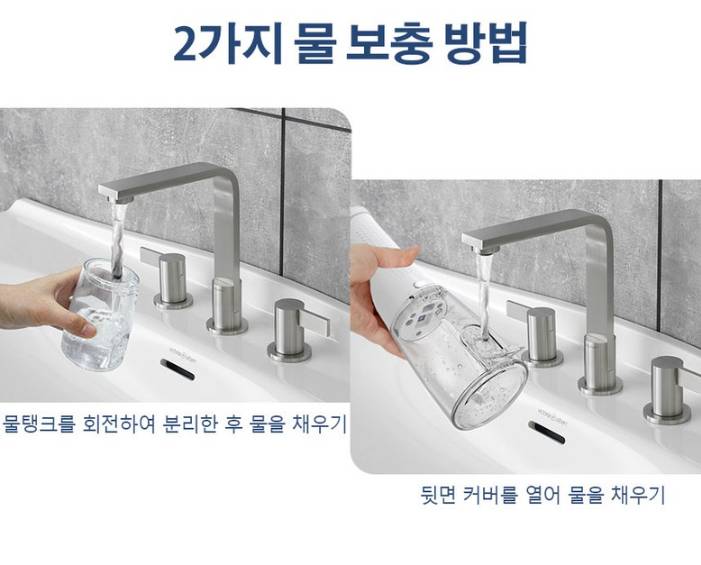 2가지 물 보충 방법

물탱크를 회전하여 분리한 후 물을 채우기

뒷면 커버를 열어 물을 채우기