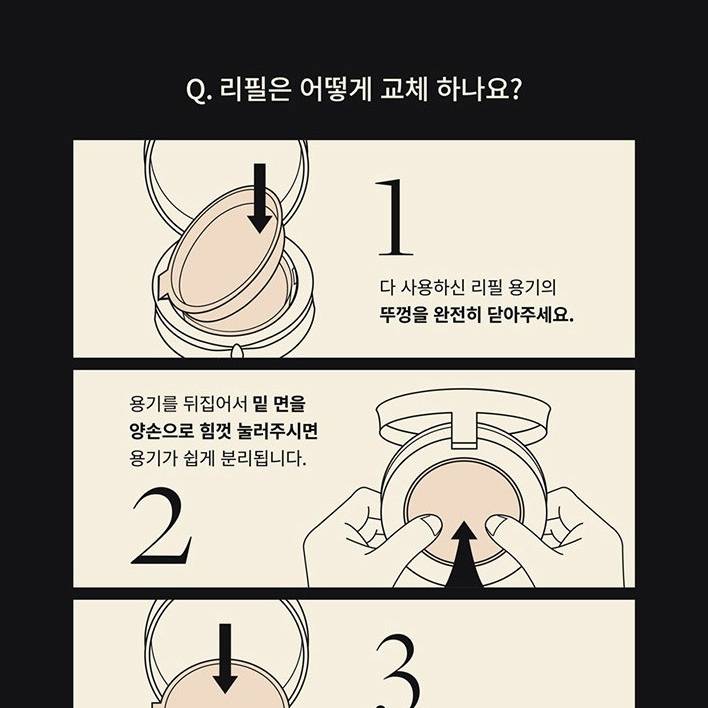 Q. 리필은 어떻게 교체 하나요?

1

다 사용하신 리필 용기의
뚜껑을 완전히 닫아주세요.

용기를 뒤집어서 밑 면을
양손으로 힘껏 눌러주시면
용기가 쉽게 분리됩니다.

2

3