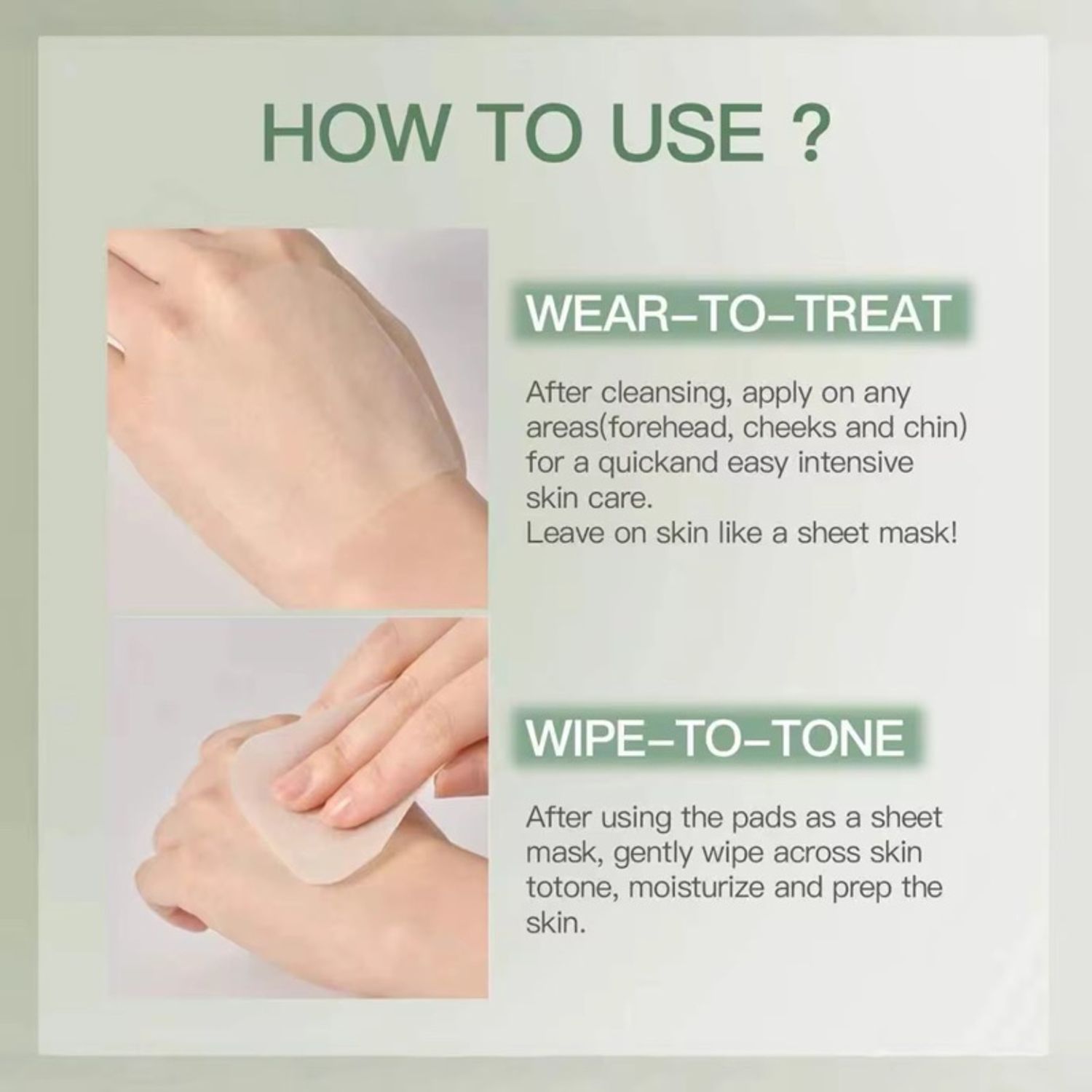 HOW TO USE ?

WEAR–TO–TREAT

After cleansing, apply on any areas(forehead, cheeks and chin) for a quickand easy intensive skin care.
Leave on skin like a sheet mask!

WIPE–TO–TONE

After using the pads as a sheet mask, gently wipe across skin totone, moisturize and prep the skin.