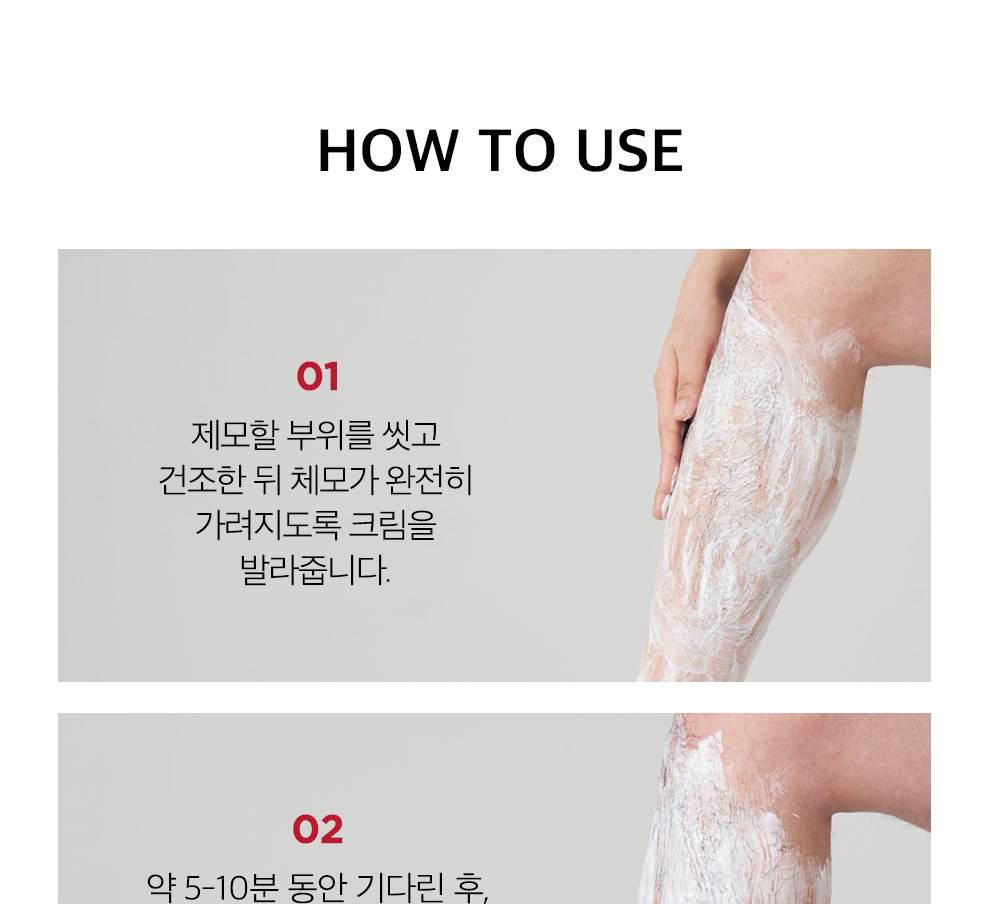 HOW TO USE

01

제모할 부위를 씻고 건조한 뒤 체모가 완전히 가려지도록 크림을 발라줍니다.

02

약 5-10분 동안 기다린 후,