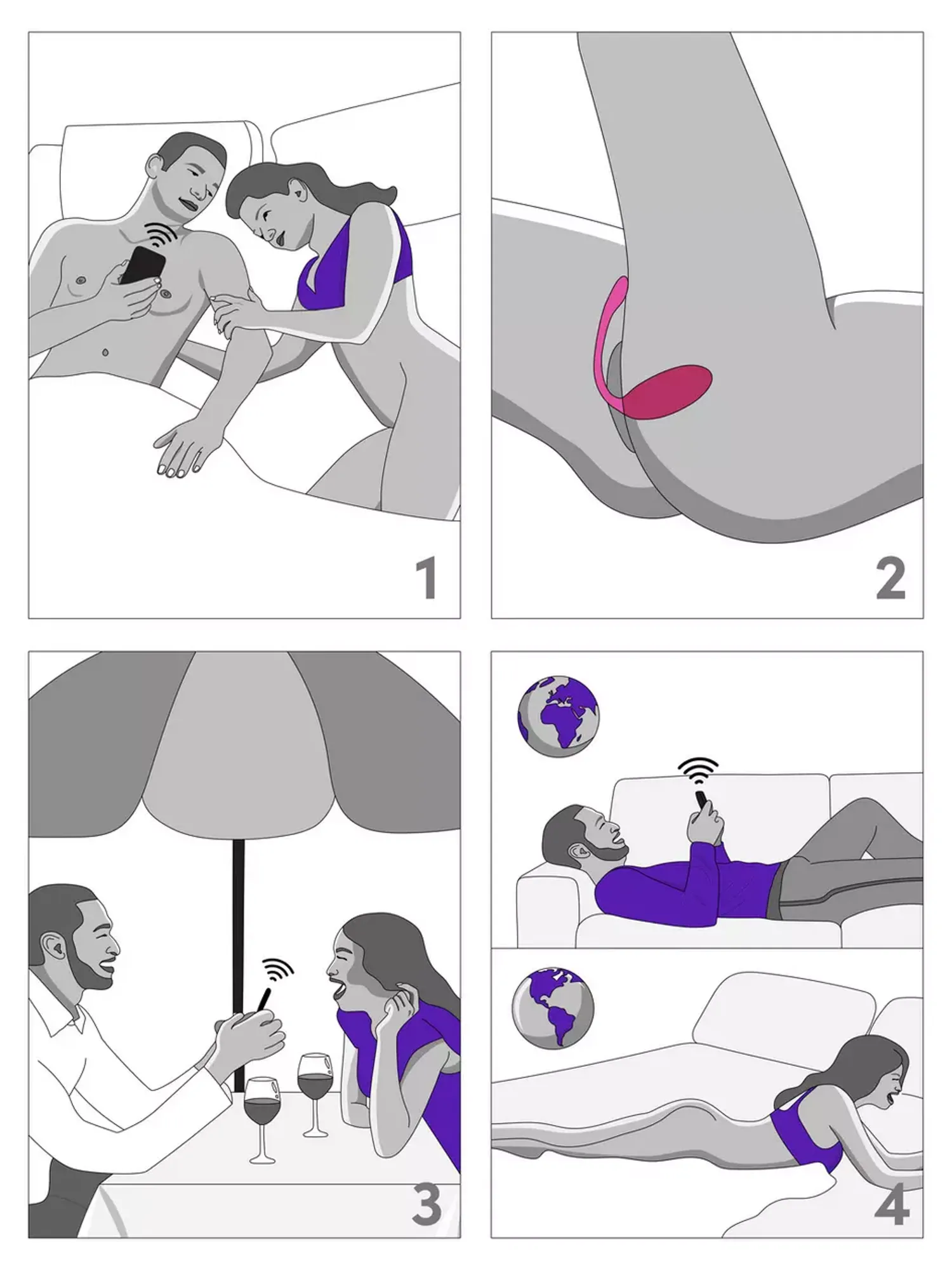 1

2

3

4