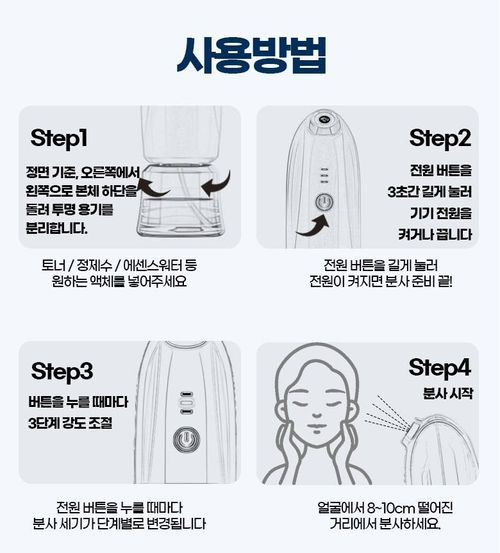 사용방법

Step1

정면 기준, 오른쪽에서 왼쪽으로 본체 하단을 돌려 투명 용기를 분리합니다.

토너 / 정제수 / 에센스워터 등 원하는 액체를 넣어주세요

Step2

전원 버튼을 3초간 길게 눌러 기기 전원을 켜거나 끕니다

전원 버튼을 길게 눌러 전원이 켜지면 분사 준비 끝!

Step3

버튼을 누를 때마다 3단계 강도 조절

전원 버튼을 누를 때마다 분사 세기가 단계별로 변경됩니다

Step4

분사 시작

얼굴에서 8~10cm 떨어진 거리에서 분사하세요.