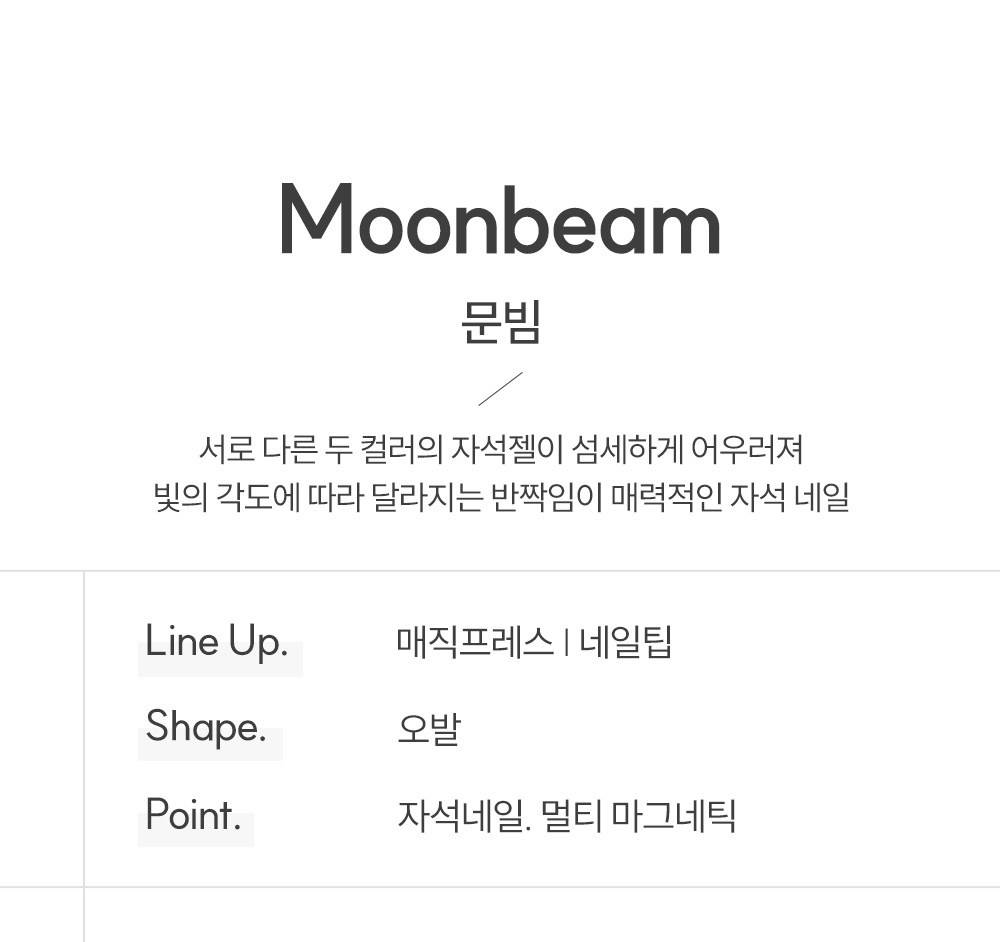 Moonbeam

문빔

서로 다른 두 컬러의 자석젤이 섬세하게 어우러져
빛의 각도에 따라 달라지는 반짝임이 매력적인 자석 네일

Line Up. 매직프레스 | 네일팁
Shape. 오발
Point. 자석네일. 멀티 마그네틱