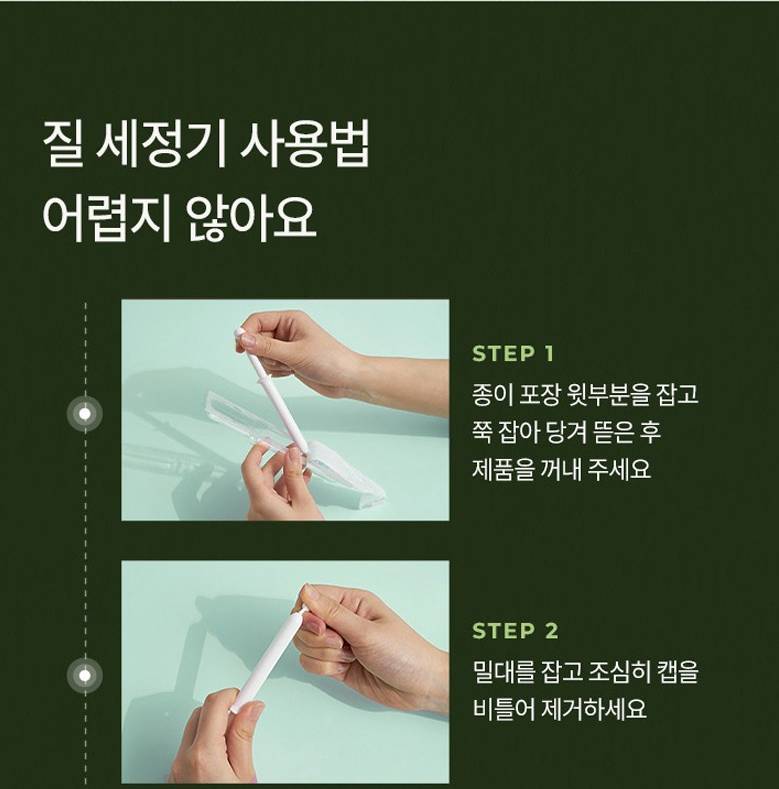 질 세정기 사용법
어렵지 않아요

STEP 1
종이 포장 윗부분을 잡고 쭉 잡아 당겨 뜯은 후 제품을 꺼내 주세요

STEP 2
밀대를 잡고 조심히 캡을 비틀어 제거하세요