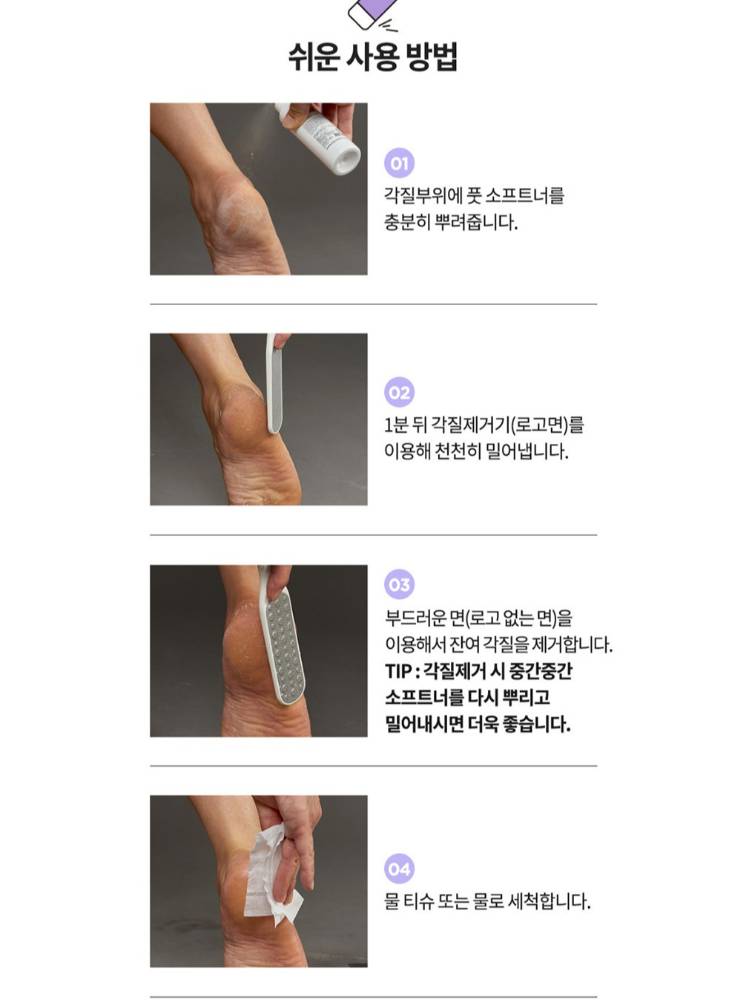 쉬운 사용 방법

01
각질부위에 풋 소프트너를 충분히 뿌려줍니다.

02
1분 뒤 각질제거기(로고면)를 이용해 천천히 밀어냅니다.

03
부드러운 면(로고 없는 면)을 이용해서 잔여 각질을 제거합니다.
TIP : 각질제거 시 중간중간 소프트너를 다시 뿌리고 밀어내시면 더욱 좋습니다.

04
물 티슈 또는 물로 세척합니다.