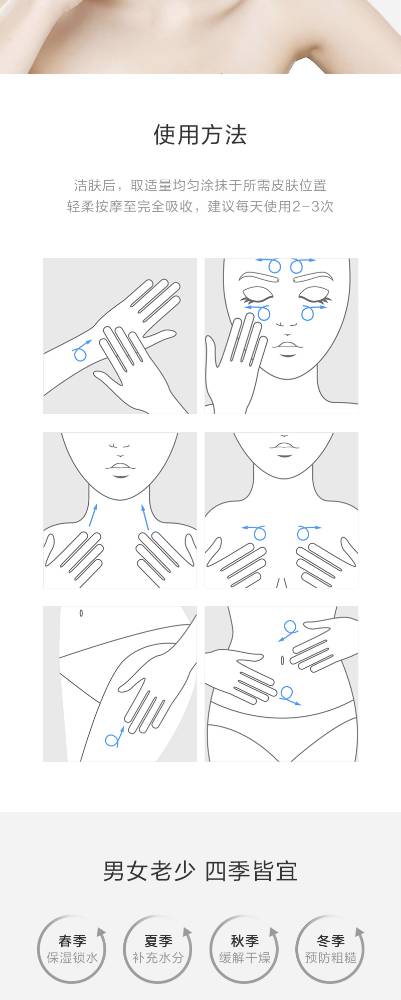 使用方法

洁肤后，取适量均匀涂抹于所需皮肤位置
轻柔按摩至完全吸收，建议每天使用2-3次

男女老少 四季皆宜

春季
保湿锁水

夏季
补充水分

秋季
缓解干燥

冬季
预防粗糙